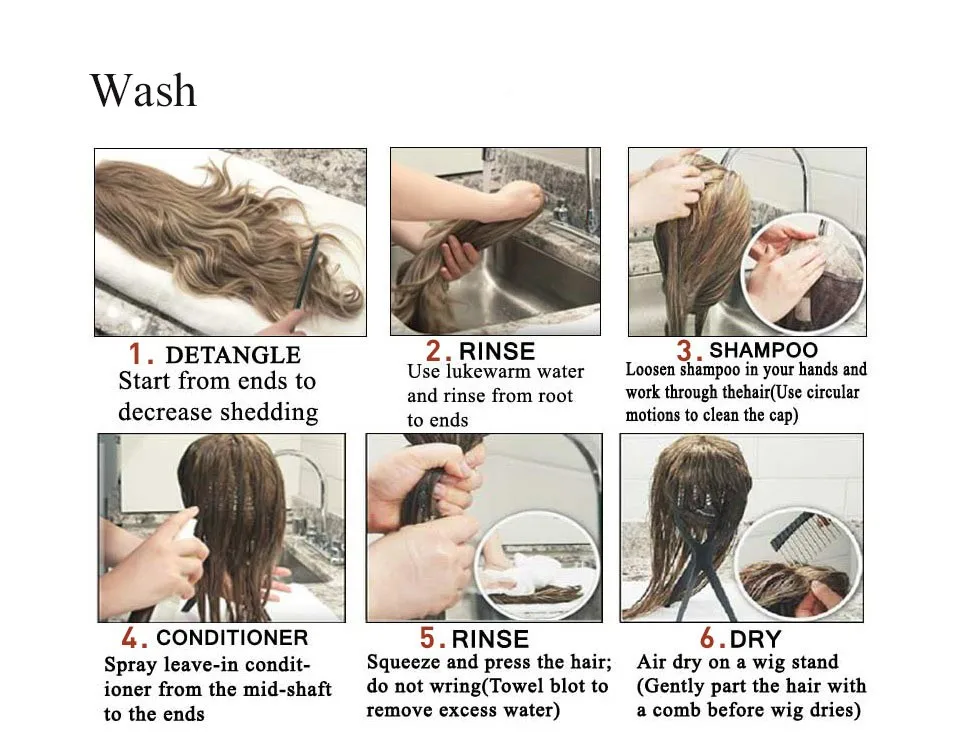 Wash

1. DETANGLE
Start from ends to decrease shedding

2. RINSE
Use lukewarm water and rinse from root to ends

3. SHAMPOO
Loosen shampoo in your hands and work through thehair(Use circular motions to clean the cap)

4. CONDITIONER
Spray leave-in conditioner from the mid-shaft to the ends

5. RINSE
Squeeze and press the hair; do not wring(Towel blot to remove excess water)

6. DRY
Air dry on a wig stand (Gently part the hair with a comb before wig dries)