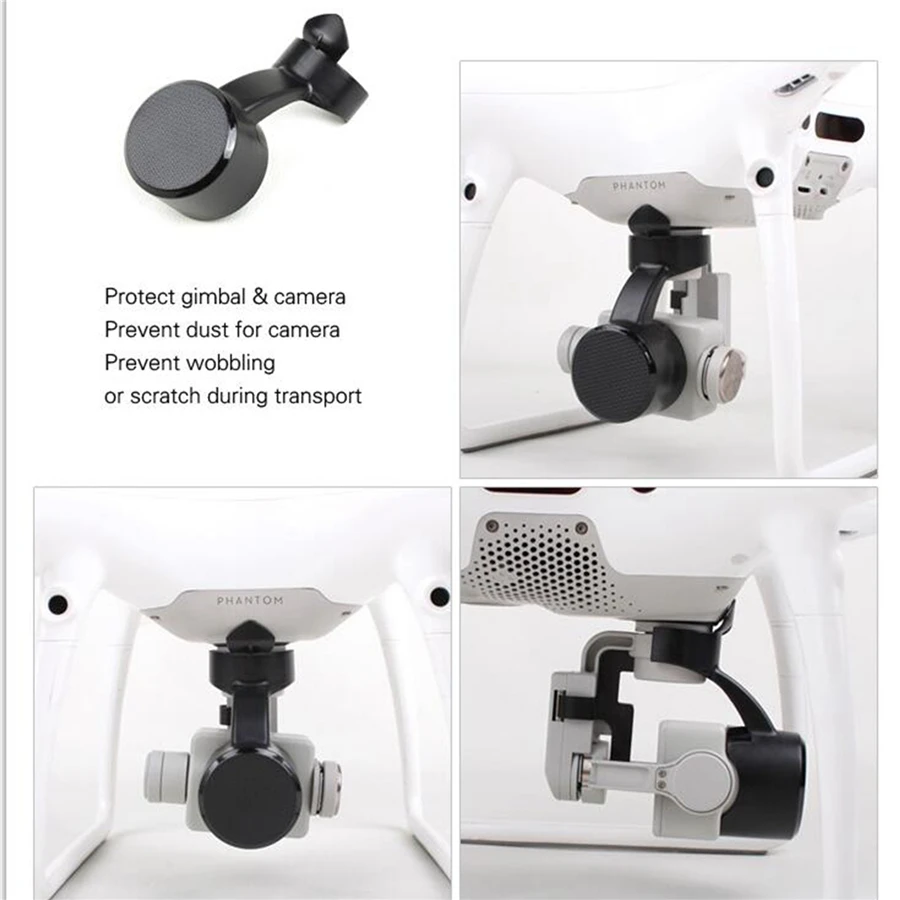 Protect gimbal & camera
Prevent dust for camera
Prevent wobbling
or scratch during transport

PHANTOM

PHANTOM