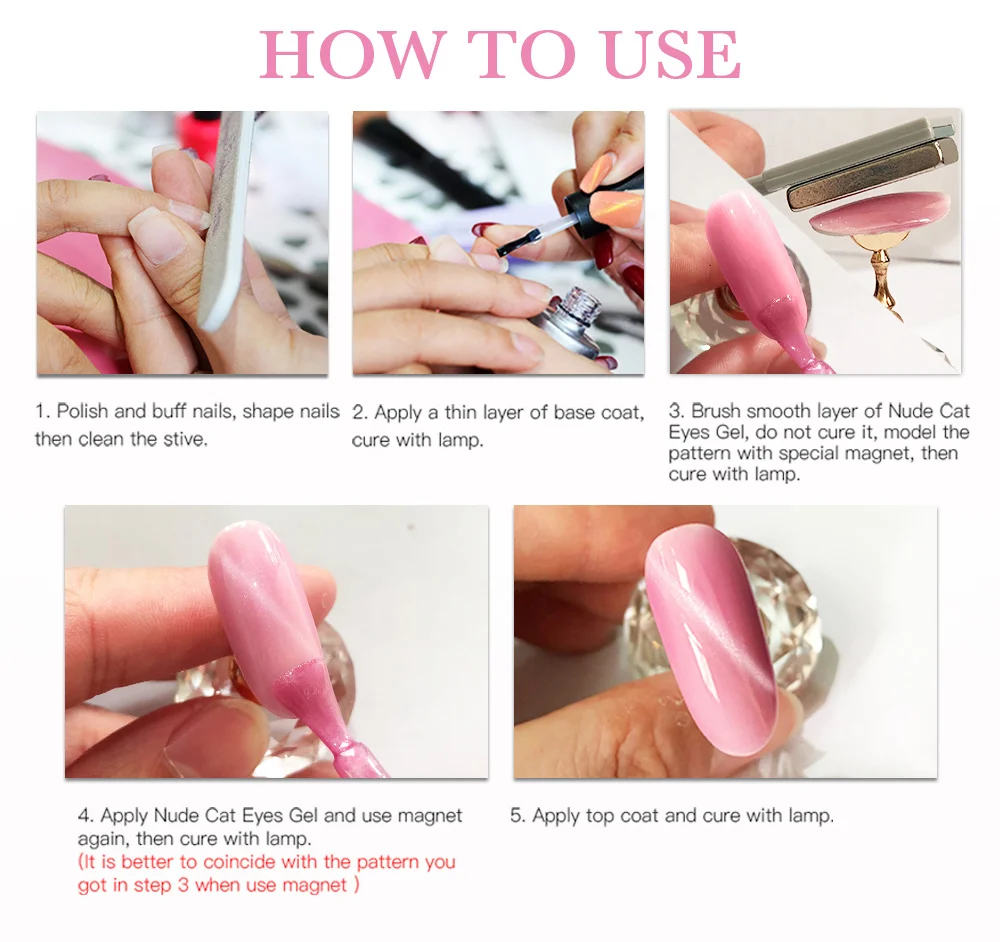 HOW TO USE

1. Polish and buff nails, shape nails then clean the stive.

2. Apply a thin layer of base coat, cure with lamp.

3. Brush smooth layer of Nude Cat Eyes Gel, do not cure it, model the pattern with special magnet, then cure with lamp.

4. Apply Nude Cat Eyes Gel and use magnet again, then cure with lamp.
(It is better to coincide with the pattern you got in step 3 when use magnet )

5. Apply top coat and cure with lamp.