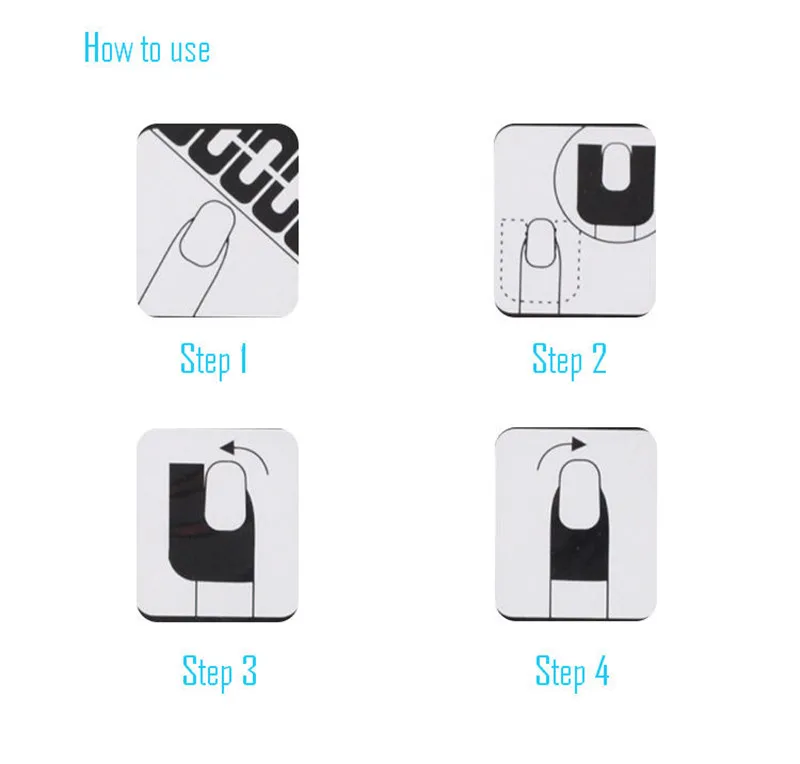 How to use

Step 1

Step 2

Step 3

Step 4