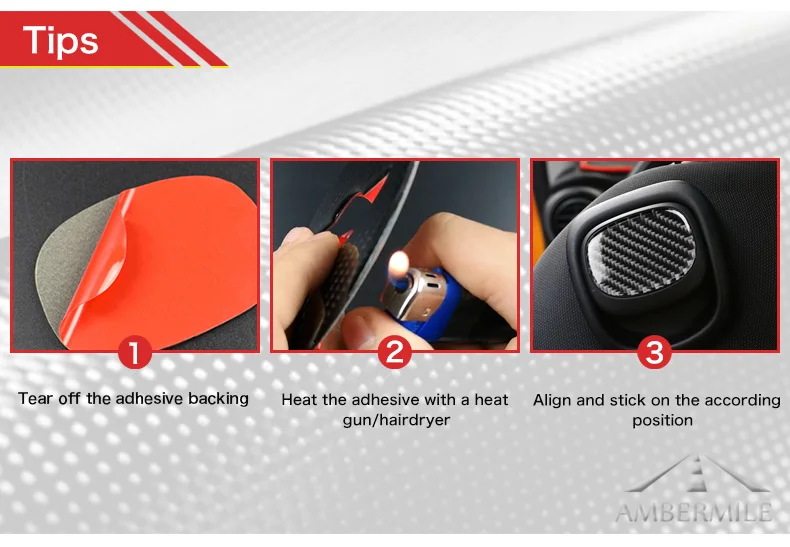 Tips

1

Tear off the adhesive backing

2

Heat the adhesive with a heat gun/hairdryer

3

Align and stick on the according position

AMBERMILE