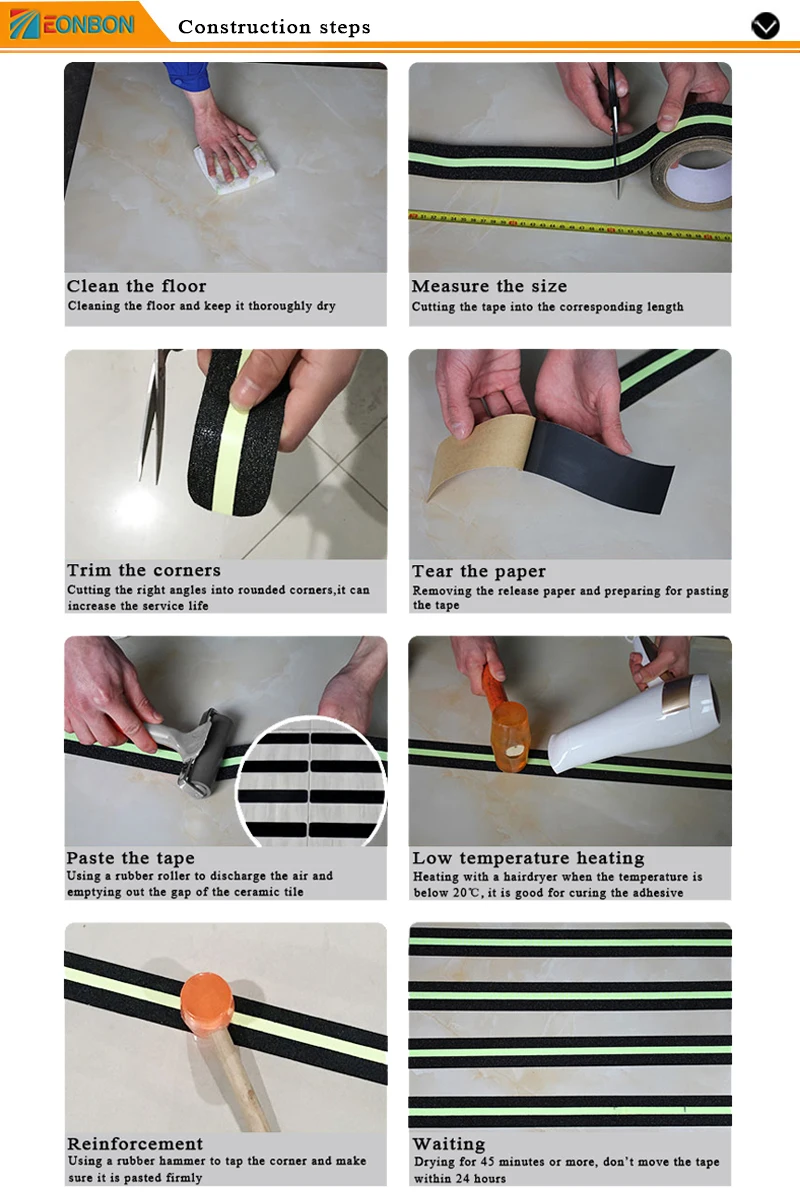 EONBON Construction steps

Clean the floor
Cleaning the floor and keep it thoroughly dry

Measure the size
Cutting the tape into the corresponding length

Trim the corners
Cutting the right angles into rounded corners,it can increase the service life

Tear the paper
Removing the release paper and preparing for pasting the tape

Paste the tape
Using a rubber roller to discharge the air and emptying out the gap of the ceramic tile

Low temperature heating
Heating with a hairdryer when the temperature is below 20℃, it is good for curing the adhesive

Reinforcement
Using a rubber hammer to tap the corner and make sure it is pasted firmly

Waiting
Drying for 45 minutes or more, don't move the tape within 24 hours