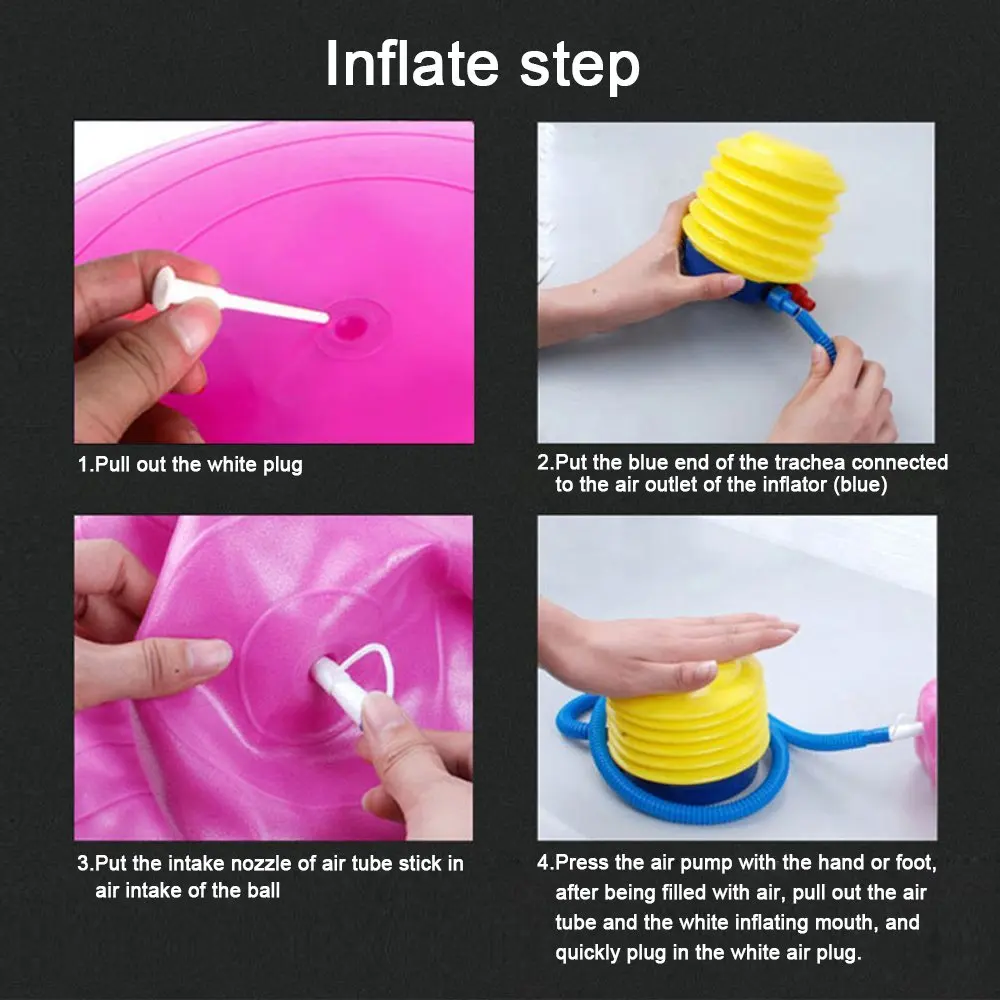 Inflate step

1.Pull out the white plug

2.Put the blue end of the trachea connected to the air outlet of the inflator (blue)

3.Put the intake nozzle of air tube stick in air intake of the ball

4.Press the air pump with the hand or foot, after being filled with air, pull out the air tube and the white inflating mouth, and quickly plug in the white air plug.