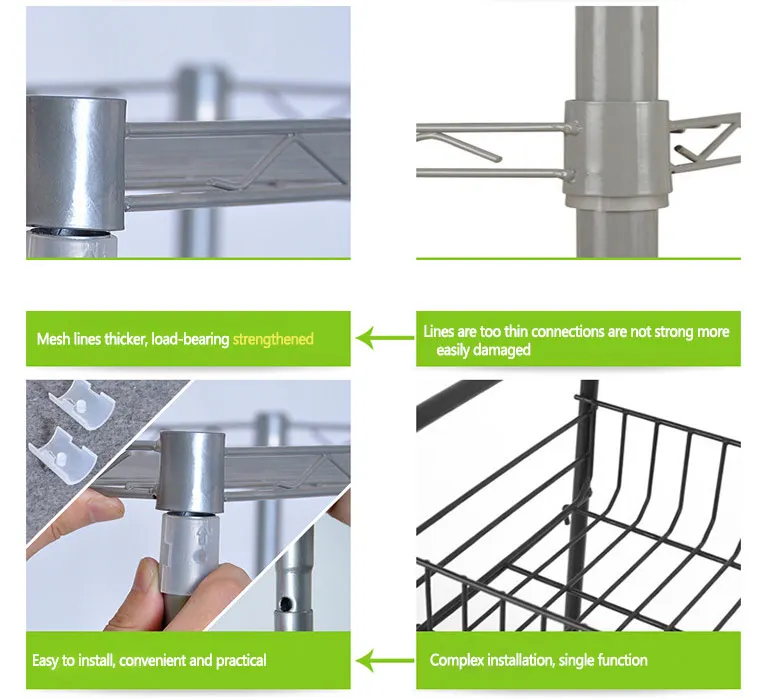 Mesh lines thicker, load-bearing strengthened

Lines are too thin connections are not strong more easily damaged

Easy to install, convenient and practical

Complex installation, single function