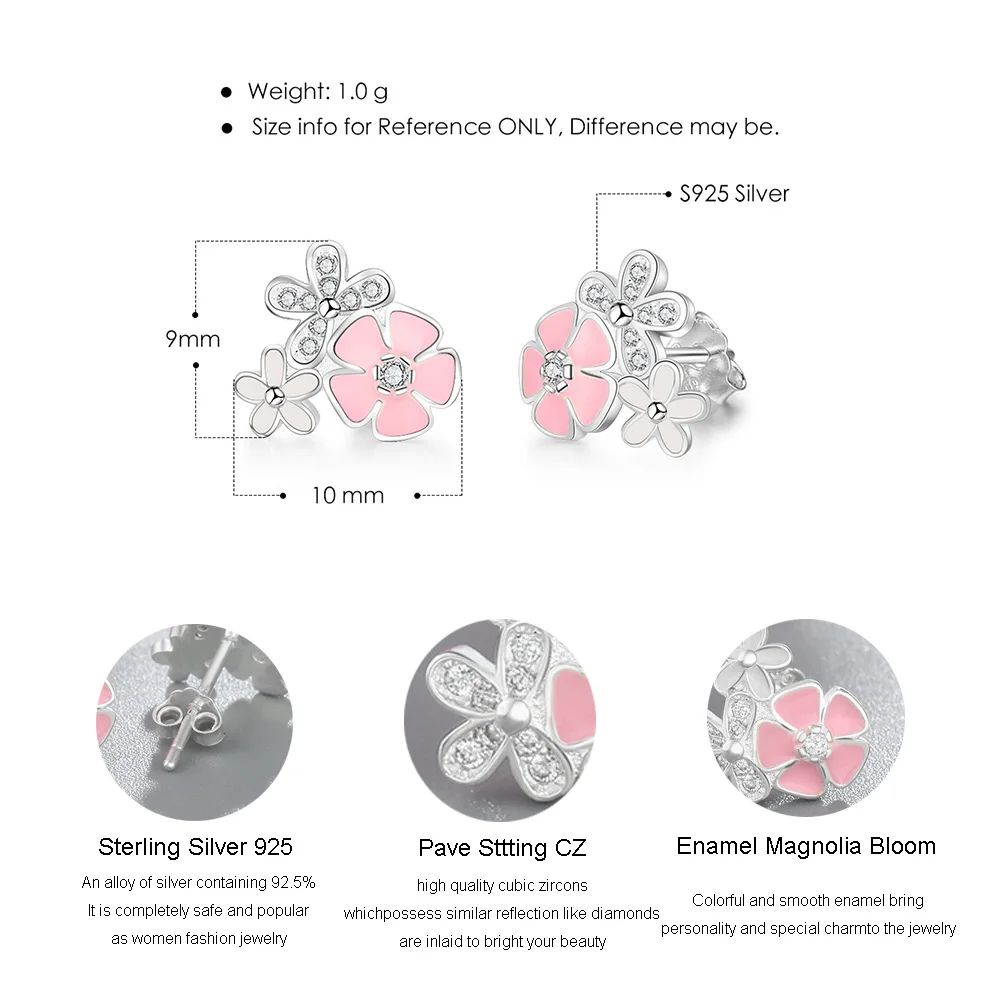 ● Weight: 1.0 g
● Size info for Reference ONLY, Difference may be.

S925 Silver

9mm

10 mm

Sterling Silver 925
An alloy of silver containing 92.5%
It is completely safe and popular
as women fashion jewelry

Pave Sttting CZ
high quality cubic zircons
whichpossess similar reflection like diamonds
are inlaid to bright your beauty

Enamel Magnolia Bloom
Colorful and smooth enamel bring
personality and special charmto the jewelry