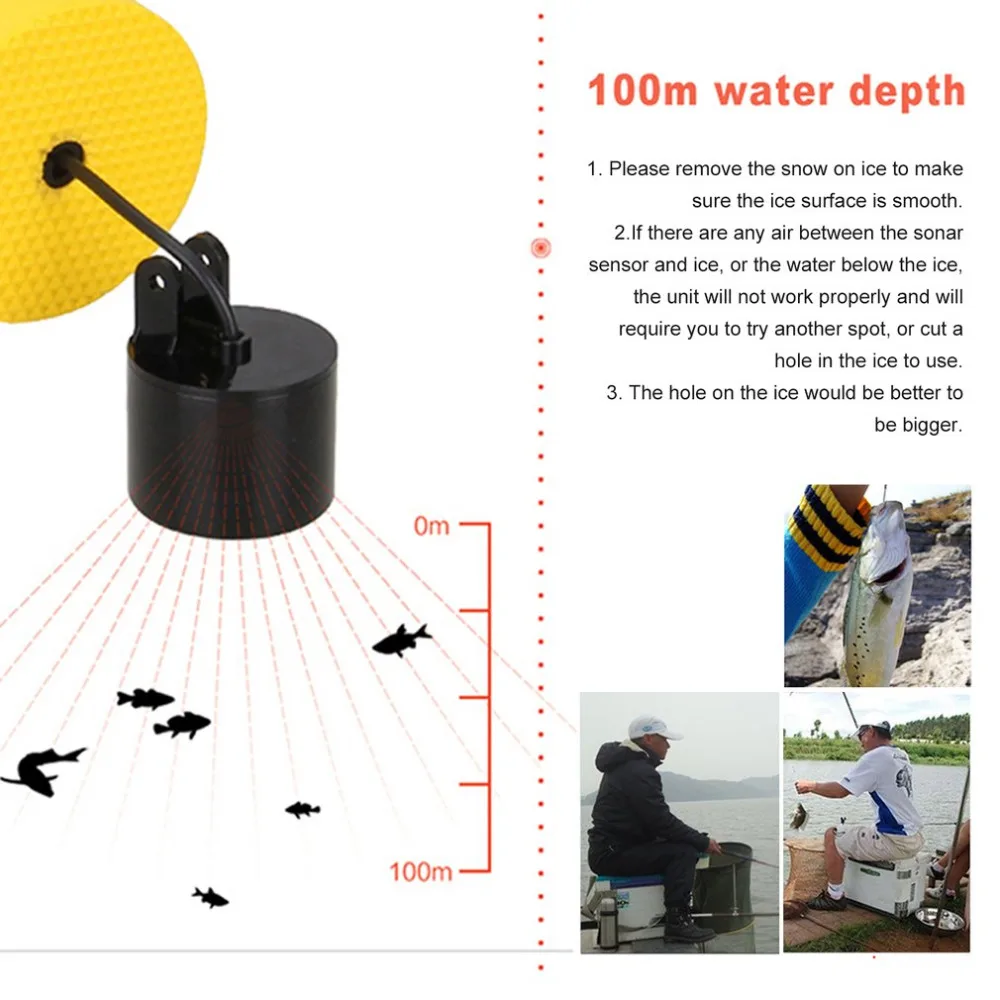 100m water depth

1. Please remove the snow on ice to make sure the ice surface is smooth.
2.If there are any air between the sonar sensor and ice, or the water below the ice, the unit will not work properly and will require you to try another spot, or cut a hole in the ice to use.
3. The hole on the ice would be better to be bigger.

0m

100m