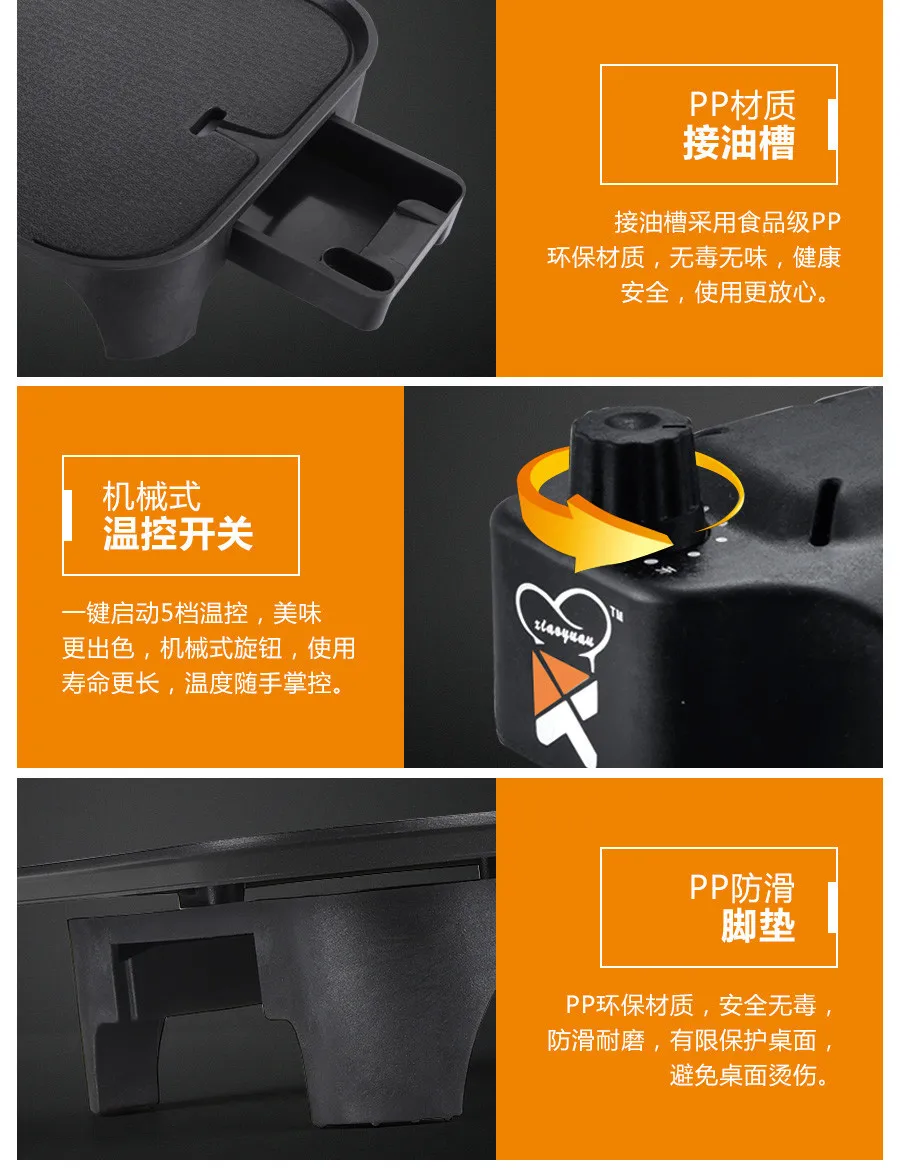 PP材质
接油槽

接油槽采用食品级PP环保材质，无毒无味，健康安全，使用更放心。

机械式
温控开关

一键启动5档温控，美味更出色，机械式旋钮，使用寿命更长，温度随手掌控。

xiaoyuan TM

PP防滑
脚垫

PP环保材质，安全无毒，防滑耐磨，有限保护桌面，避免桌面烫伤。