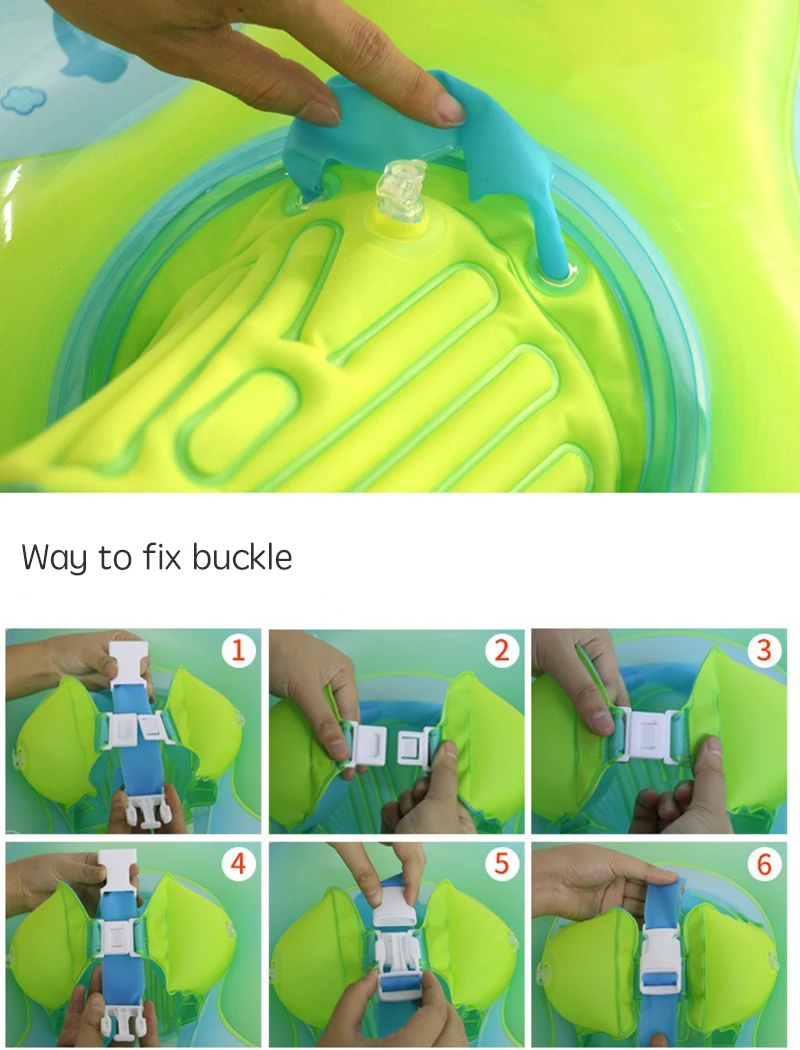 Way to fix buckle

1

2

3

4

5

6