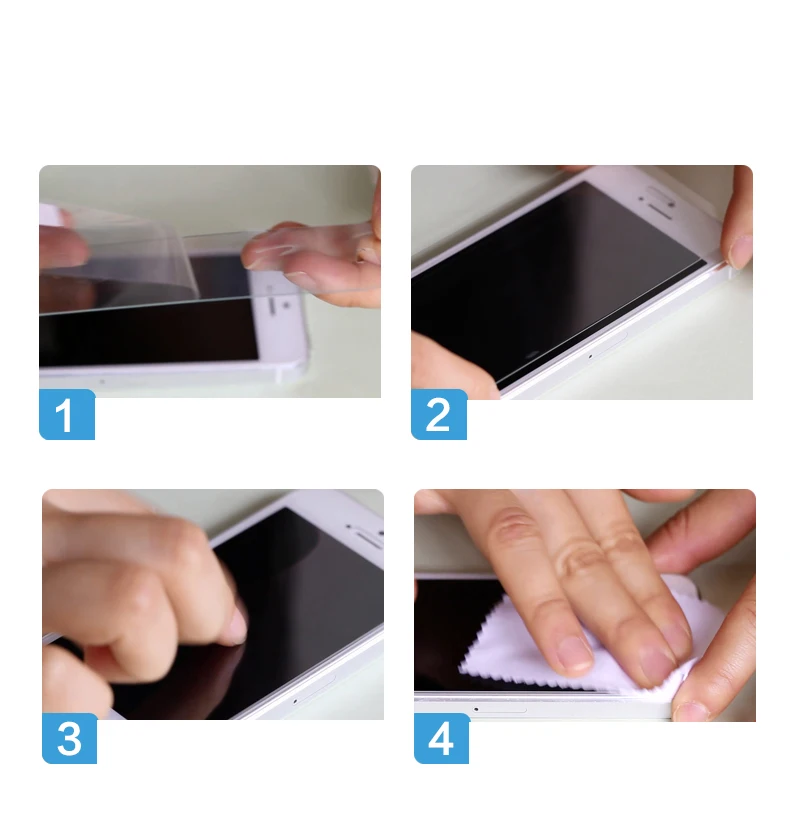 1

2

3

4