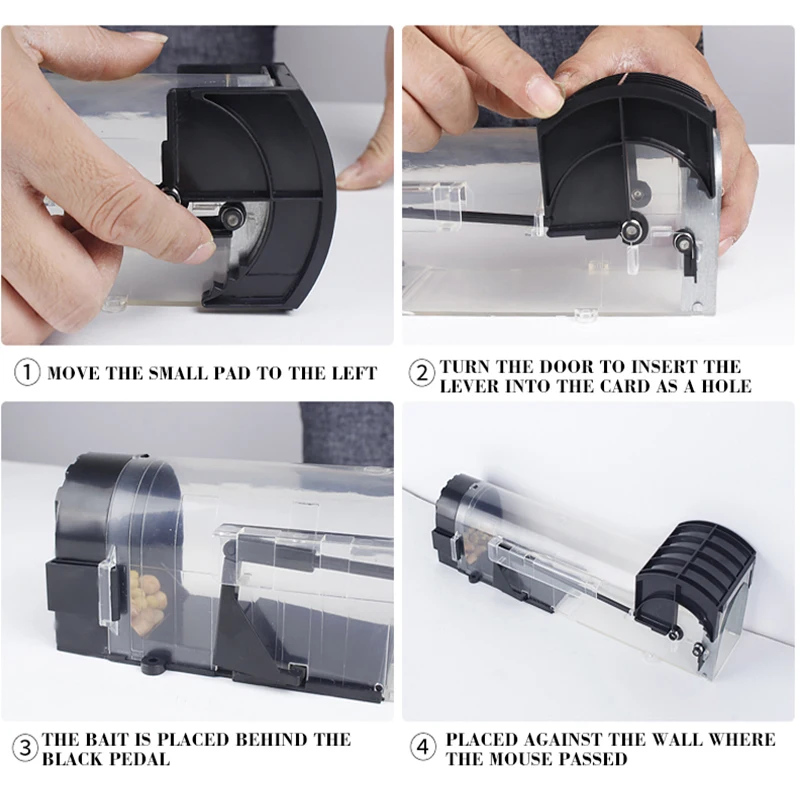 ① MOVE THE SMALL PAD TO THE LEFT

② TURN THE DOOR TO INSERT THE LEVER INTO THE CARD AS A HOLE

③ THE BAIT IS PLACED BEHIND THE BLACK PEDAL

④ PLACED AGAINST THE WALL WHERE THE MOUSE PASSED