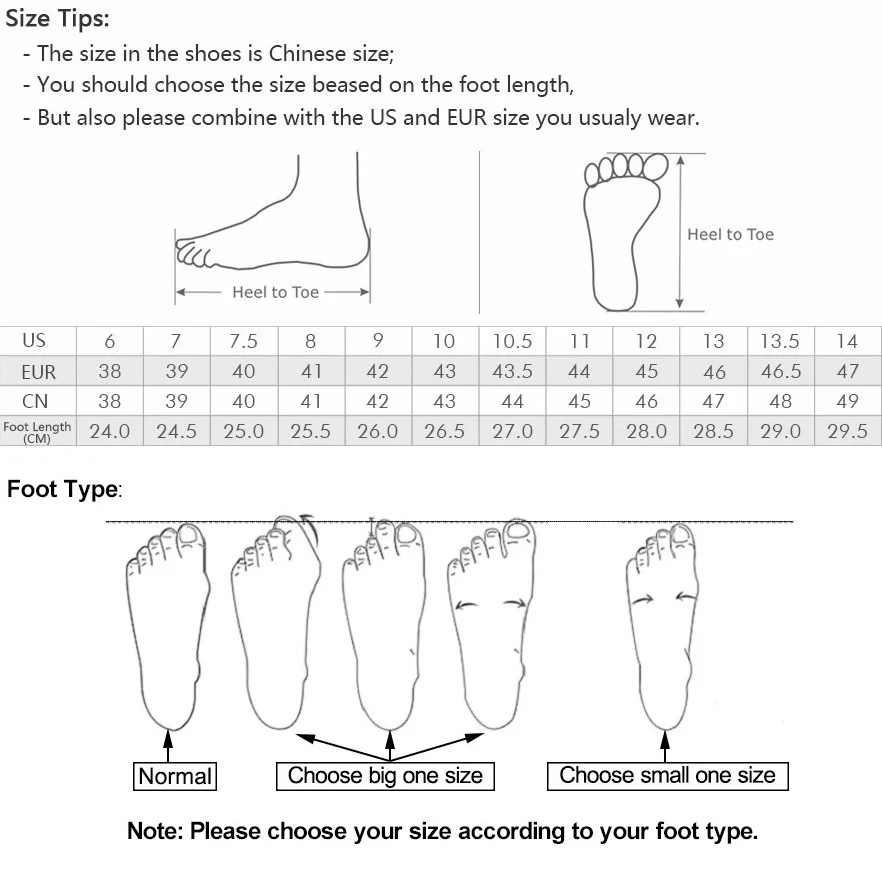 Size Tips:

- The size in the shoes is Chinese size;
- You should choose the size beased on the foot length,
- But also please combine with the US and EUR size you usualy wear.

Heel to Toe

Heel to Toe

| US | 6 | 7 | 7.5 | 8 | 9 | 10 | 10.5 | 11 | 12 | 13 | 13.5 | 14 |
|---|---|---|---|---|---|---|---|---|---|---|---|---|
| EUR | 38 | 39 | 40 | 41 | 42 | 43 | 43.5 | 44 | 45 | 46 | 46.5 | 47 |
| CN | 38 | 39 | 40 | 41 | 42 | 43 | 44 | 45 | 46 | 47 | 48 | 49 |
| Foot Length (CM) | 24.0 | 24.5 | 25.0 | 25.5 | 26.0 | 26.5 | 27.0 | 27.5 | 28.0 | 28.5 | 29.0 | 29.5 |

Foot Type:

Normal

Choose big one size

Choose small one size

Note: Please choose your size according to your foot type.