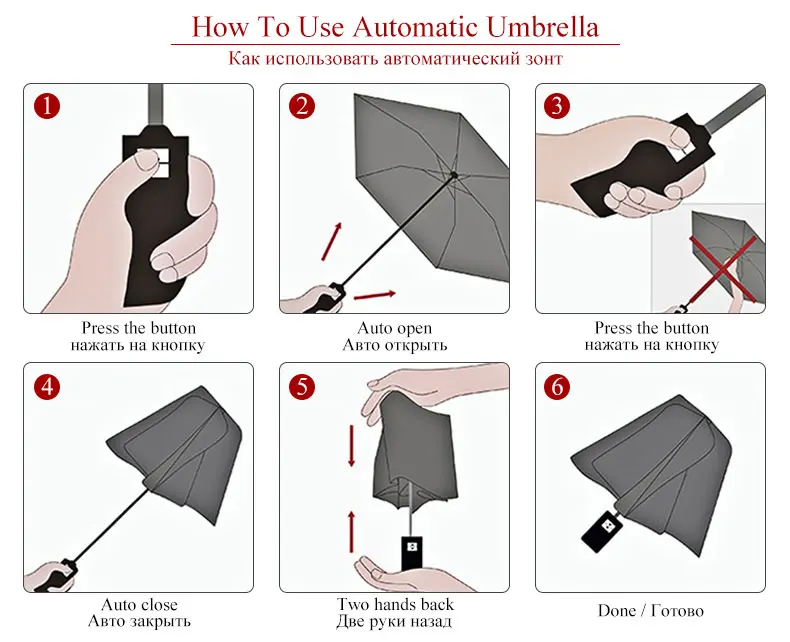 How To Use Automatic Umbrella
Как использовать автоматический зонт

1
Press the button
нажать на кнопку

2
Auto open
Авто открыть

3
Press the button
нажать на кнопку

4
Auto close
Авто закрыть

5
Two hands back
Две руки назад

6
Done / Готово