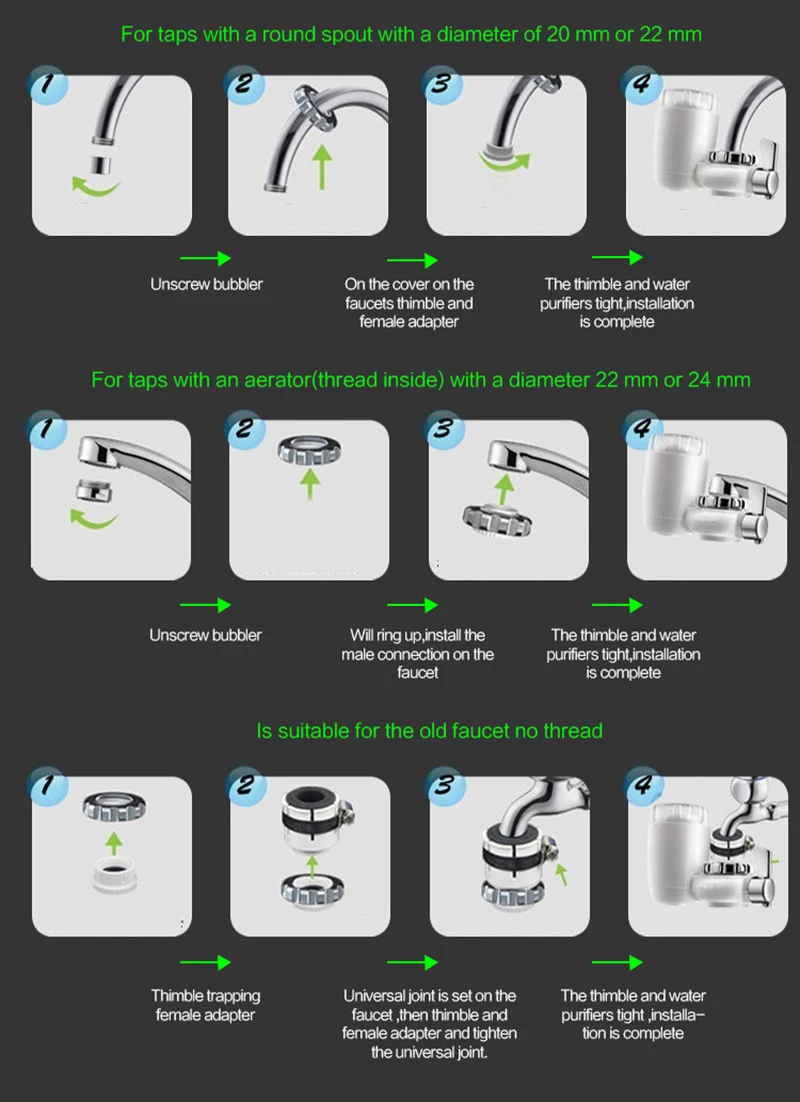 For taps with a round spout with a diameter of 20 mm or 22 mm

1

2

3

4

Unscrew bubbler

On the cover on the faucets thimble and female adapter

The thimble and water purifiers tight,installation is complete

For taps with an aerator(thread inside) with a diameter 22 mm or 24 mm

1

2

3

4

Unscrew bubbler

Will ring up,install the male connection on the faucet

The thimble and water purifiers tight,installation is complete

Is suitable for the old faucet no thread

1

2

3

4

Thimble trapping female adapter

Universal joint is set on the faucet ,then thimble and female adapter and tighten the universal joint.

The thimble and water purifiers tight ,installation is complete