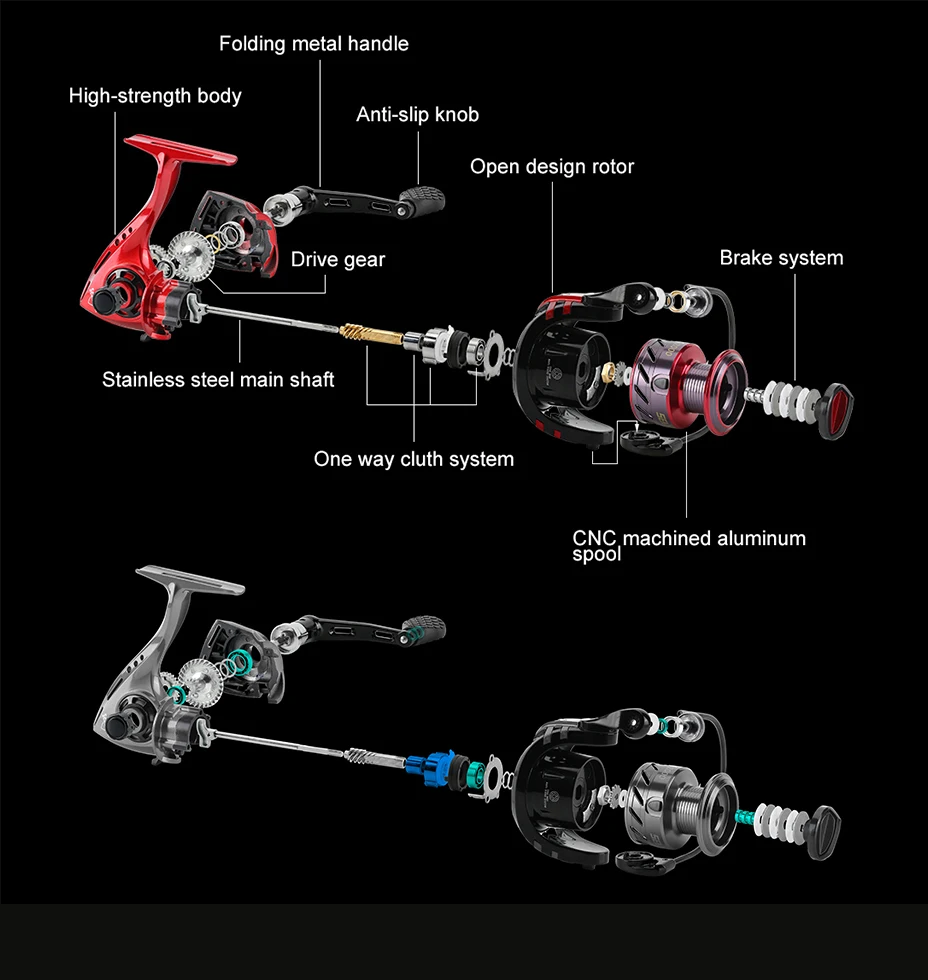 Folding metal handle

High-strength body

Anti-slip knob

Open design rotor

Drive gear

Brake system

Stainless steel main shaft

One way cluth system

CNC machined aluminum spool