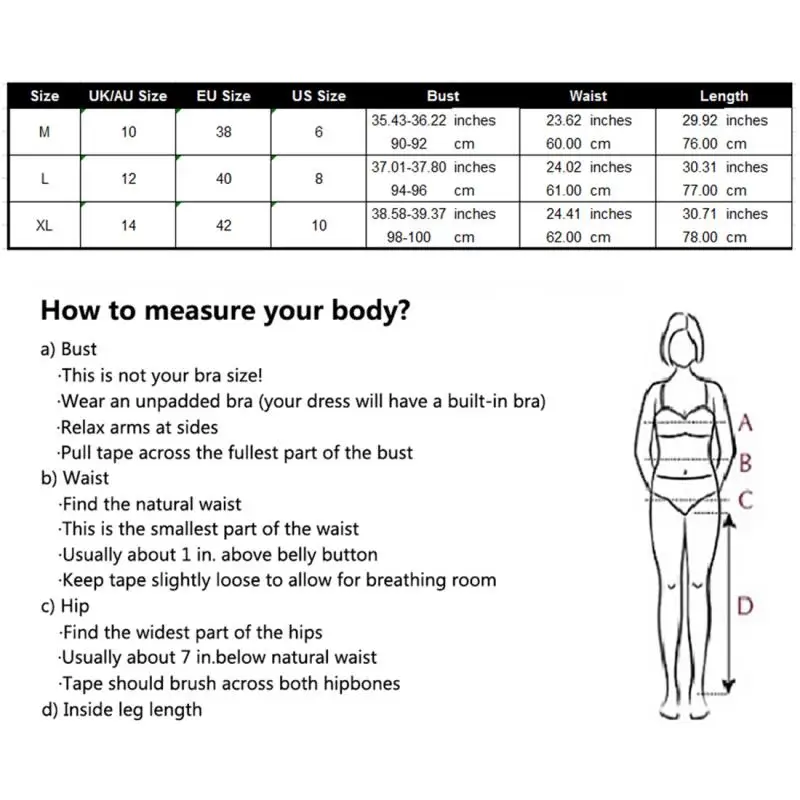 | Size | UK/AU Size | EU Size | US Size | Bust | Waist | Length |
|---|---|---|---|---|---|---|
| M | 10 | 38 | 6 | 35.43-36.22 inches 90-92 cm | 23.62 inches 60.00 cm | 29.92 inches 76.00 cm |
| L | 12 | 40 | 8 | 37.01-37.80 inches 94-96 cm | 24.02 inches 61.00 cm | 30.31 inches 77.00 cm |
| XL | 14 | 42 | 10 | 38.58-39.37 inches 98-100 cm | 24.41 inches 62.00 cm | 30.71 inches 78.00 cm |

How to measure your body?

a) Bust
·This is not your bra size!
·Wear an unpadded bra (your dress will have a built-in bra)
·Relax arms at sides
·Pull tape across the fullest part of the bust
b) Waist
·Find the natural waist
·This is the smallest part of the waist
·Usually about 1 in. above belly button
·Keep tape slightly loose to allow for breathing room
c) Hip
·Find the widest part of the hips
·Usually about 7 in.below natural waist
·Tape should brush across both hipbones
d) Inside leg length

A
B
C
D