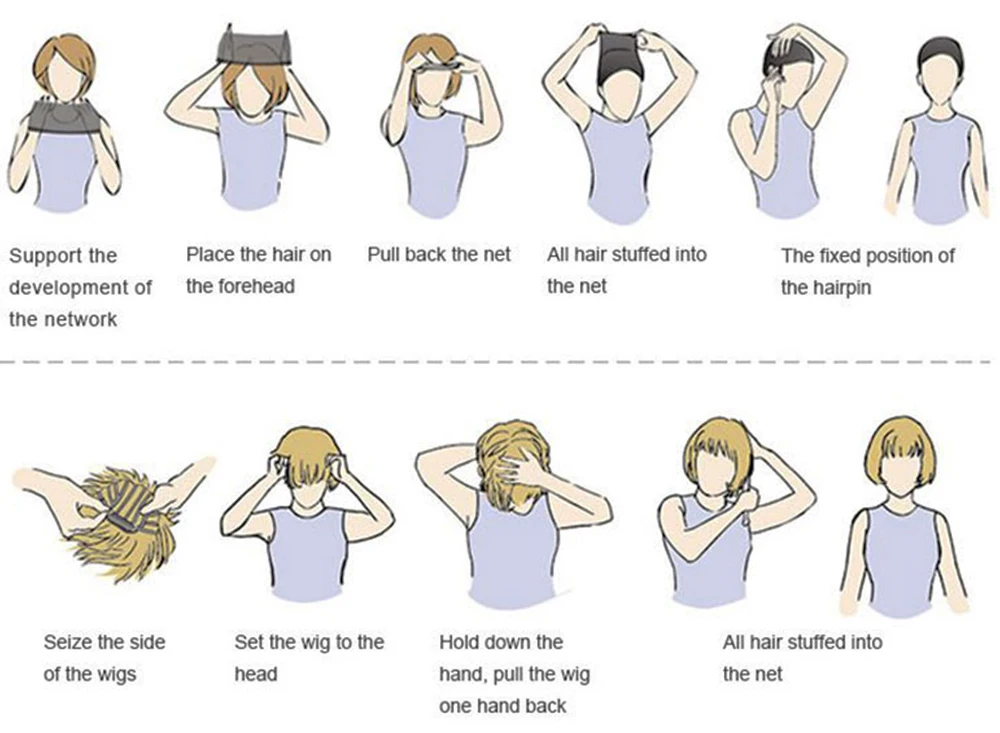 Support the development of the network

Place the hair on the forehead

Pull back the net

All hair stuffed into the net

The fixed position of the hairpin

Seize the side of the wigs

Set the wig to the head

Hold down the hand, pull the wig one hand back

All hair stuffed into the net