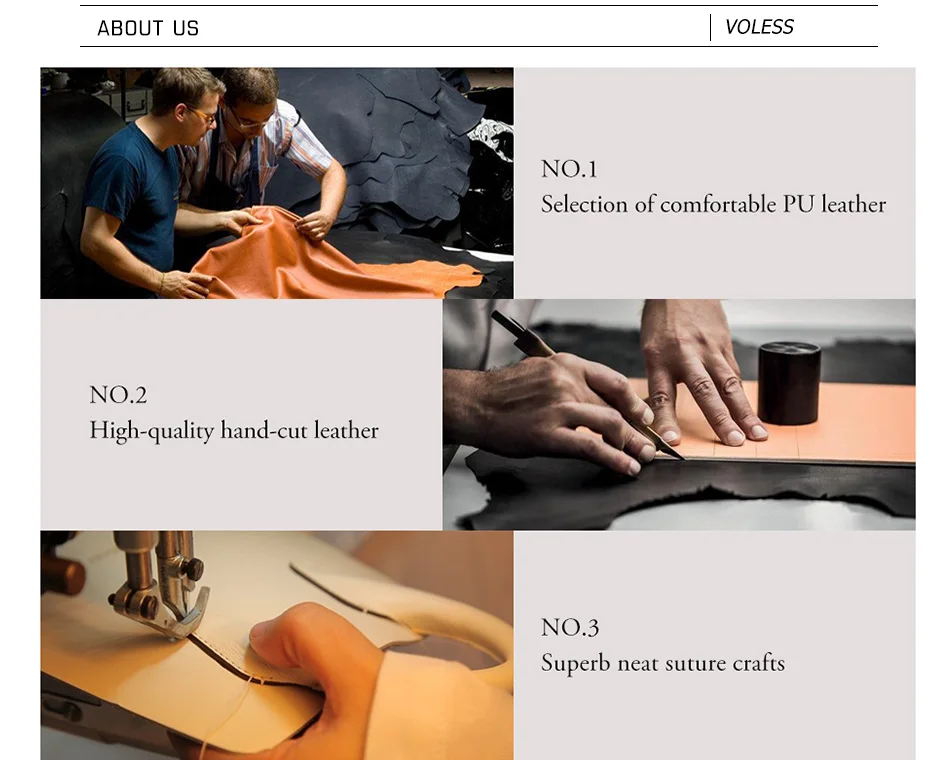 ABOUT US

VOLESS

NO.1
Selection of comfortable PU leather

NO.2
High-quality hand-cut leather

NO.3
Superb neat suture crafts