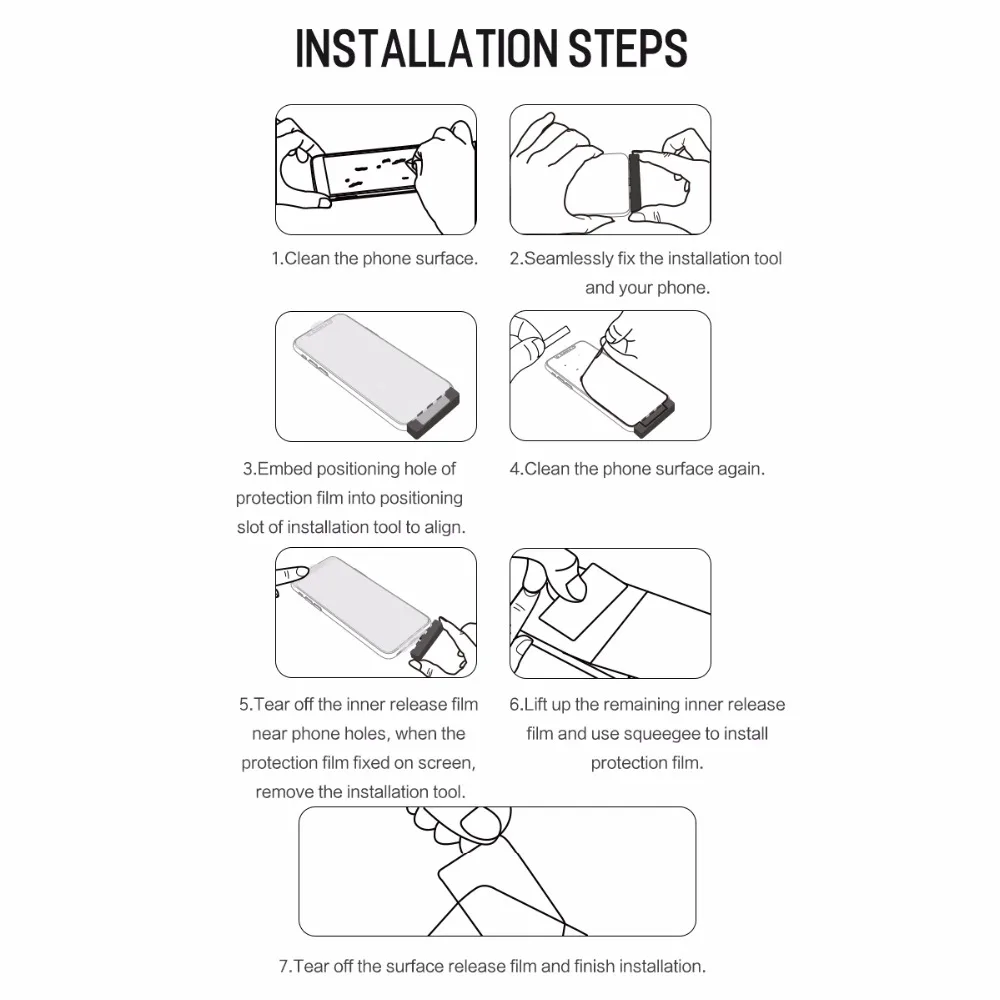 INSTALLATION STEPS

1.Clean the phone surface.

2.Seamlessly fix the installation tool and your phone.

3.Embed positioning hole of protection film into positioning slot of installation tool to align.

4.Clean the phone surface again.

5.Tear off the inner release film near phone holes, when the protection film fixed on screen, remove the installation tool.

6.Lift up the remaining inner release film and use squeegee to install protection film.

7.Tear off the surface release film and finish installation.