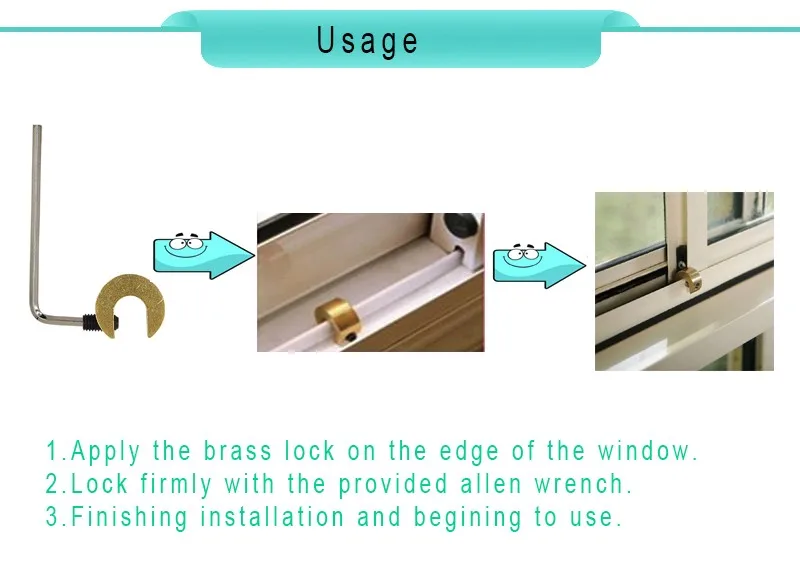 Usage

1.Apply the brass lock on the edge of the window.
2.Lock firmly with the provided allen wrench.
3.Finishing installation and begining to use.