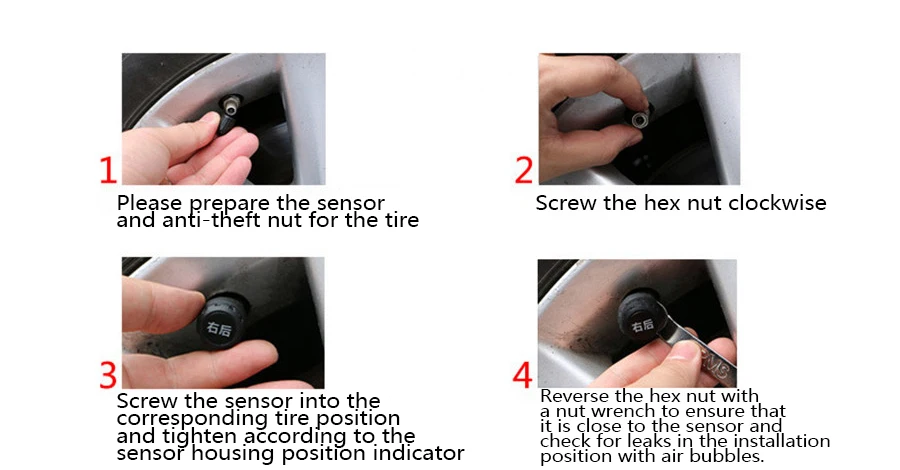 1
Please prepare the sensor and anti-theft nut for the tire

2
Screw the hex nut clockwise

右后

3
Screw the sensor into the corresponding tire position and tighten according to the sensor housing position indicator

右后

4
Reverse the hex nut with a nut wrench to ensure that it is close to the sensor and check for leaks in the installation position with air bubbles.