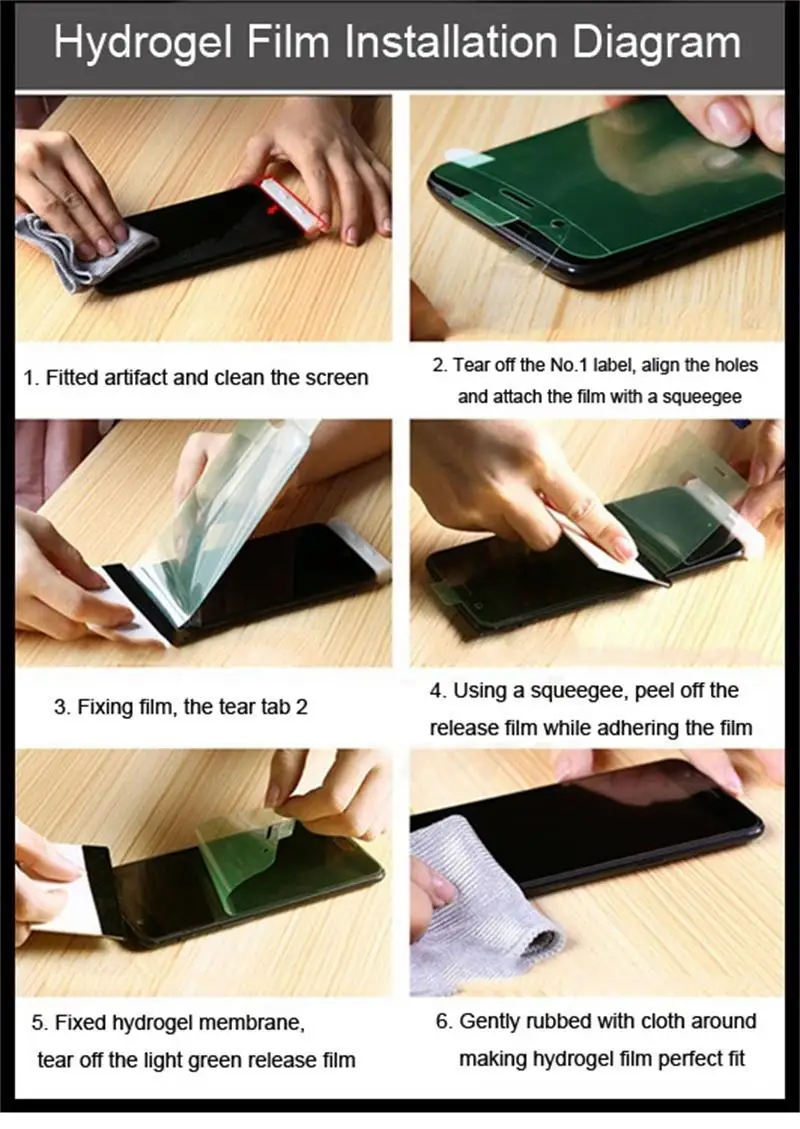 Hydrogel Film Installation Diagram

1. Fitted artifact and clean the screen

2. Tear off the No.1 label, align the holes and attach the film with a squeegee

3. Fixing film, the tear tab 2

4. Using a squeegee, peel off the release film while adhering the film

5. Fixed hydrogel membrane, tear off the light green release film

6. Gently rubbed with cloth around making hydrogel film perfect fit