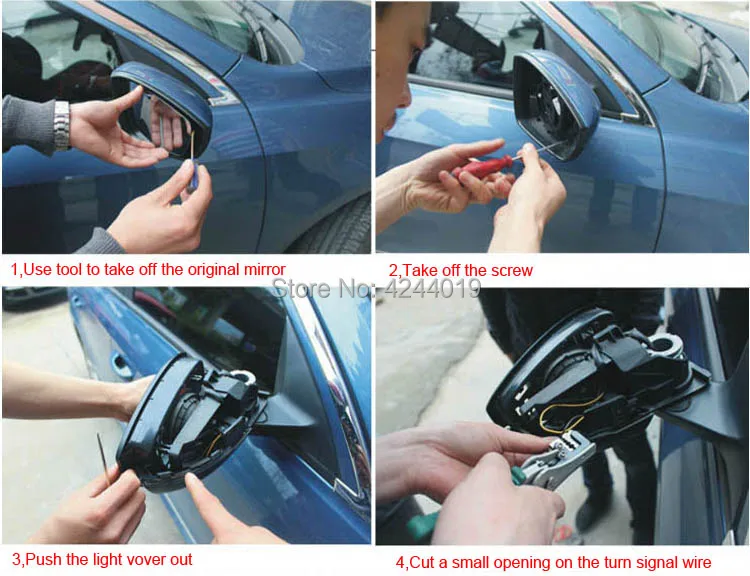 1,Use tool to take off the original mirror

2,Take off the screw

Store No: 4244019

3,Push the light vover out

4,Cut a small opening on the turn signal wire