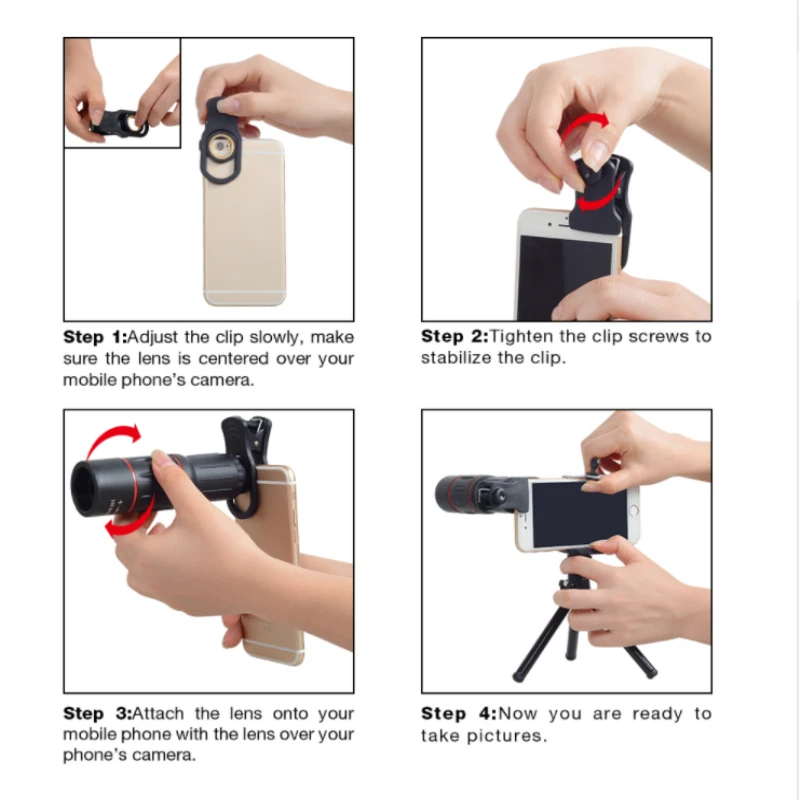 Step 1:Adjust the clip slowly, make sure the lens is centered over your mobile phone's camera.

Step 2:Tighten the clip screws to stabilize the clip.

Step 3:Attach the lens onto your mobile phone with the lens over your phone's camera.

Step 4:Now you are ready to take pictures.