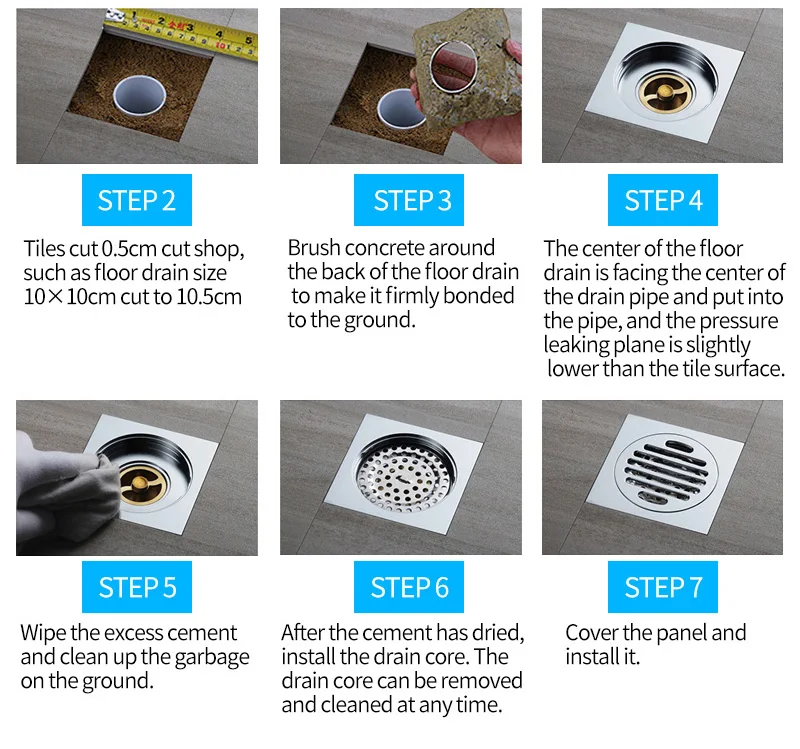 STEP 2

Tiles cut 0.5cm cut shop, such as floor drain size 10×10cm cut to 10.5cm

STEP 3

Brush concrete around the back of the floor drain to make it firmly bonded to the ground.

STEP 4

The center of the floor drain is facing the center of the drain pipe and put into the pipe, and the pressure leaking plane is slightly lower than the tile surface.

STEP 5

Wipe the excess cement and clean up the garbage on the ground.

STEP 6

After the cement has dried, install the drain core. The drain core can be removed and cleaned at any time.

STEP 7

Cover the panel and install it.