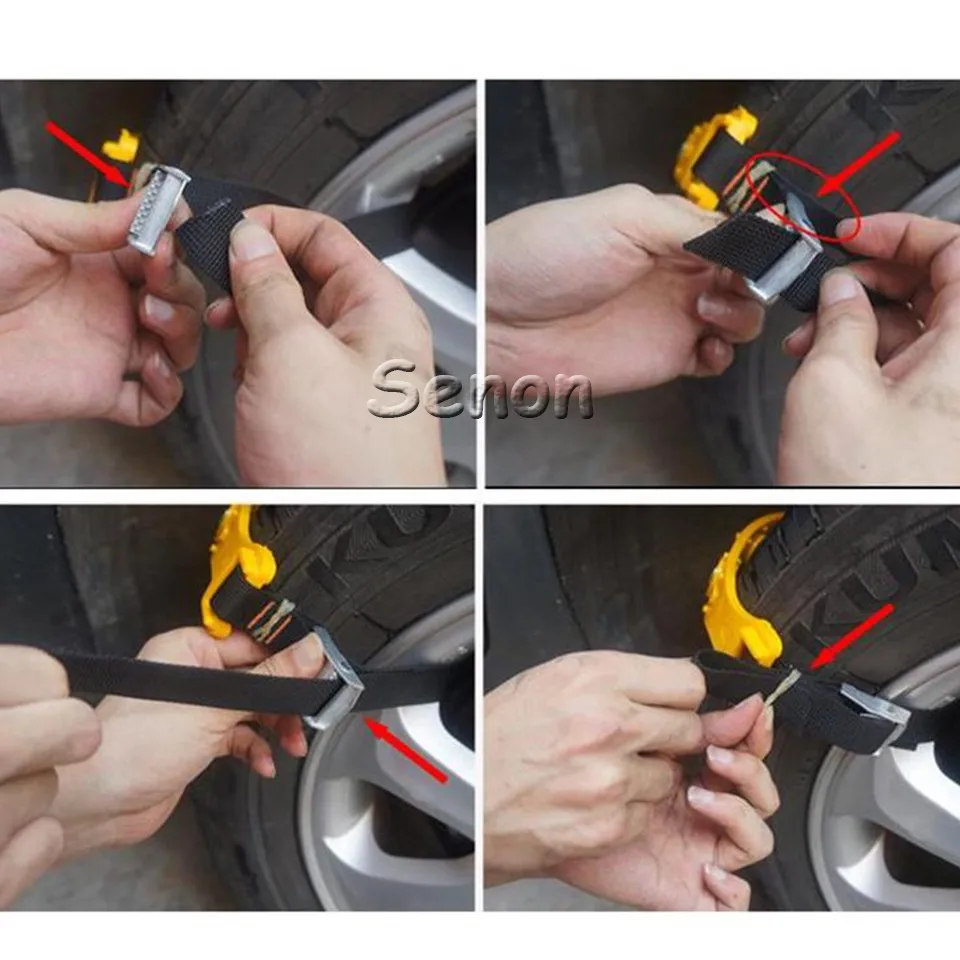 Senon