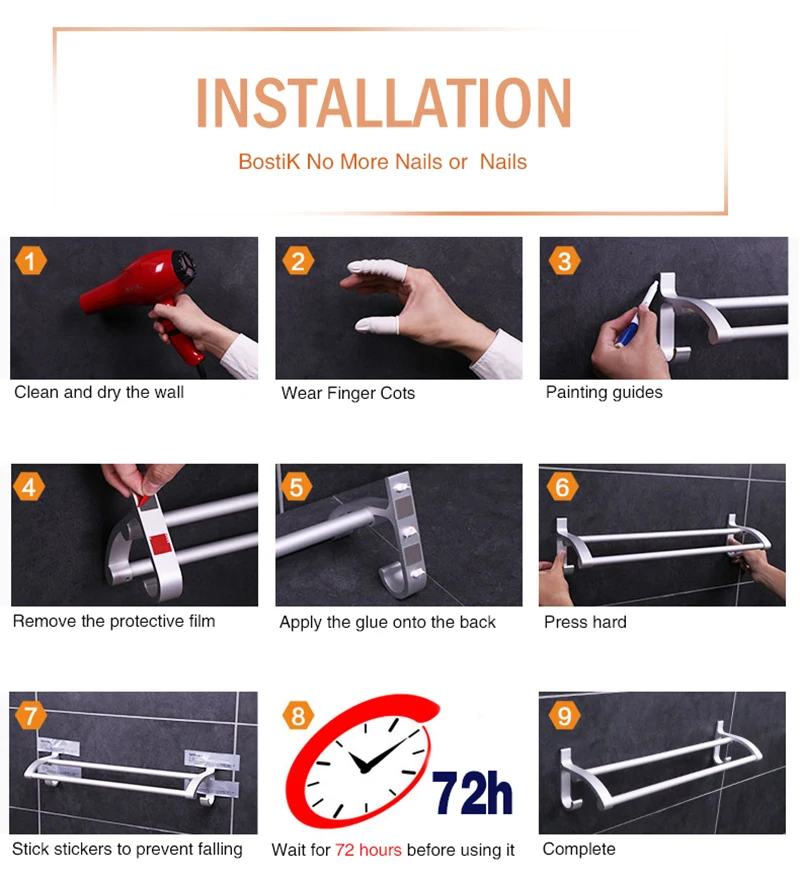 INSTALLATION

BostiK No More Nails or Nails

1
Clean and dry the wall

2
Wear Finger Cots

3
Painting guides

4
Remove the protective film

5
Apply the glue onto the back

6
Press hard

7
Stick stickers to prevent falling

8
72h
Wait for 72 hours before using it

9
Complete