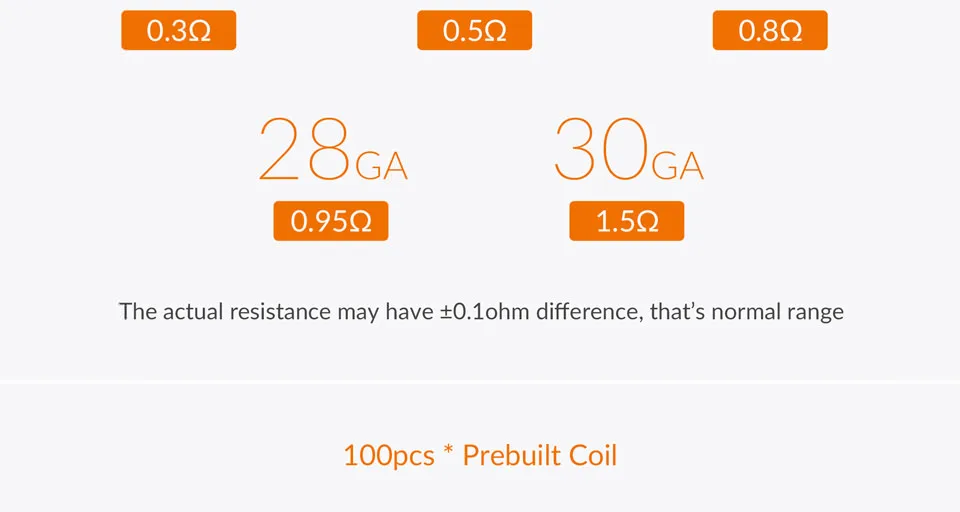 0.3Ω 0.5Ω 0.8Ω

28GA
0.95Ω

30GA
1.5Ω

The actual resistance may have ±0.1ohm difference, that's normal range

100pcs * Prebuilt Coil