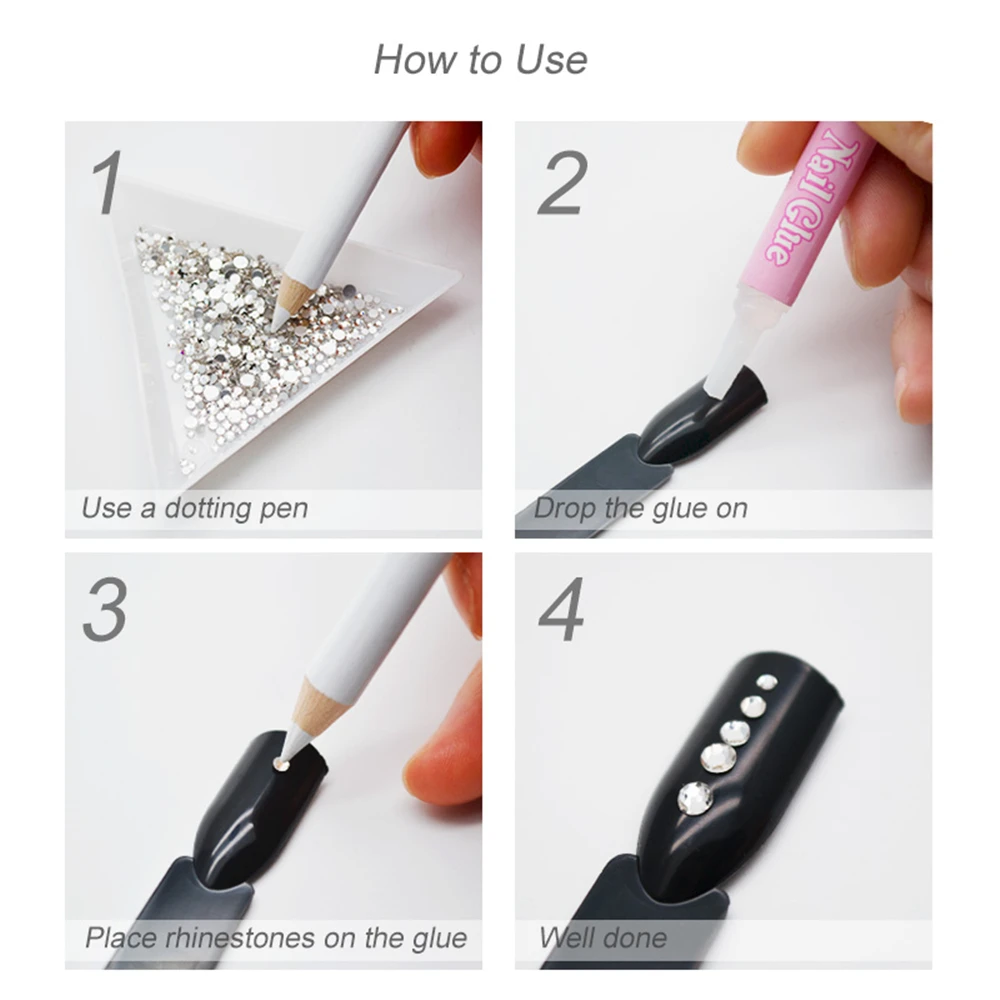 How to Use

1

Use a dotting pen

2

Nail Glue

Drop the glue on

3

Place rhinestones on the glue

4

Well done