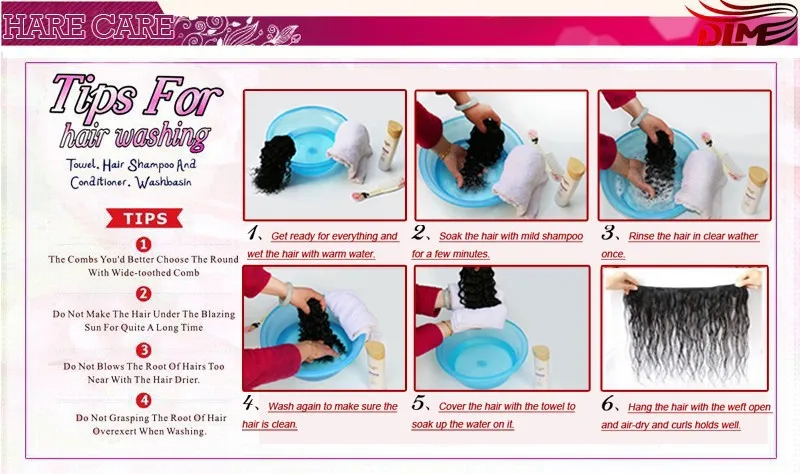 HARE CARE

DLME

Tips For hair washing

Towel. Hair Shampoo And Conditioner. Washbasin

TIPS

1
The Combs You'd Better Choose The Round With Wide-toothed Comb

2
Do Not Make The Hair Under The Blazing Sun For Quite A Long Time

3
Do Not Blows The Root Of Hairs Too Near With The Hair Drier.

4
Do Not Grasping The Root Of Hair Overexert When Washing.

1、Get ready for everything and wet the hair with warm water.

2、Soak the hair with mild shampoo for a few minutes.

3、Rinse the hair in clear wather once.

4、Wash again to make sure the hair is clean.

5、Cover the hair with the towel to soak up the water on it.

6、Hang the hair with the weft open and air-dry and curls holds well.