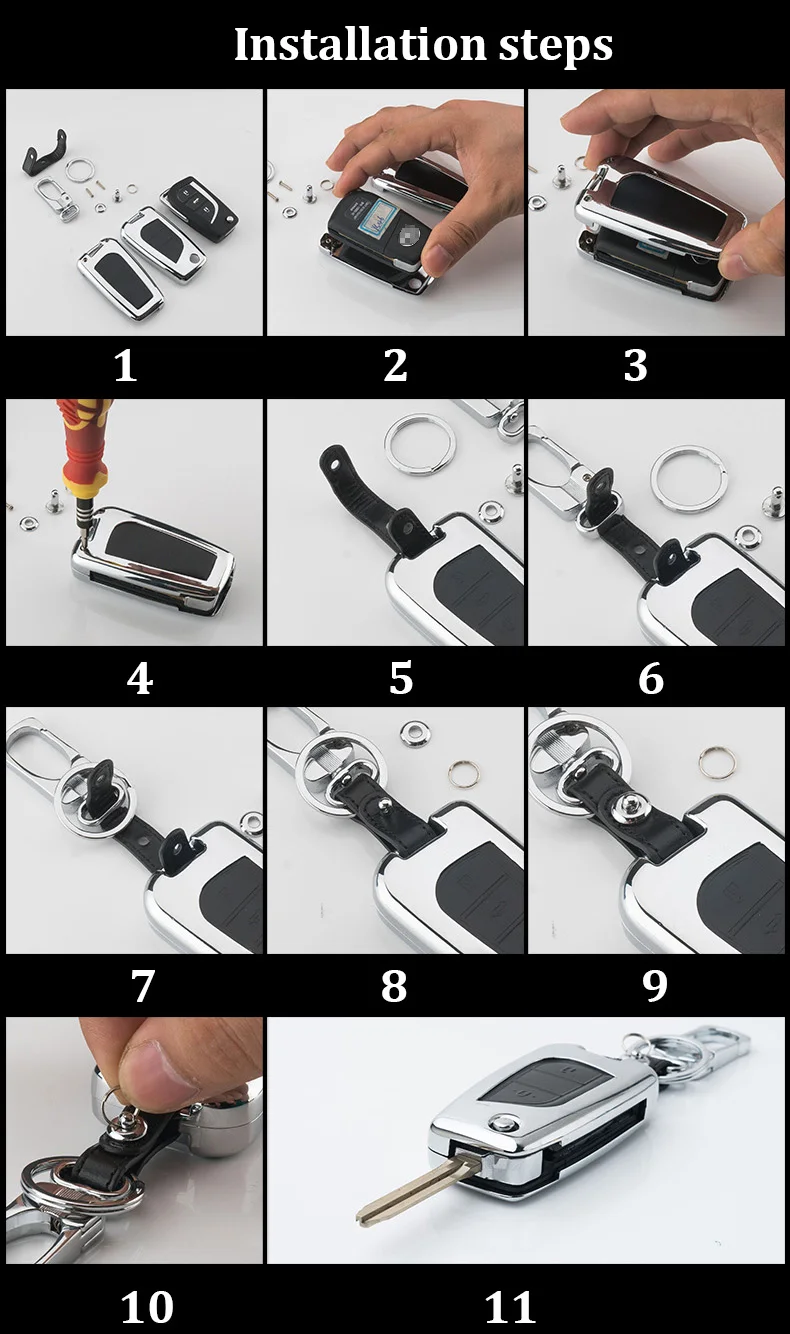 Installation steps

1

2

3

4

5

6

7

8

9

10

11