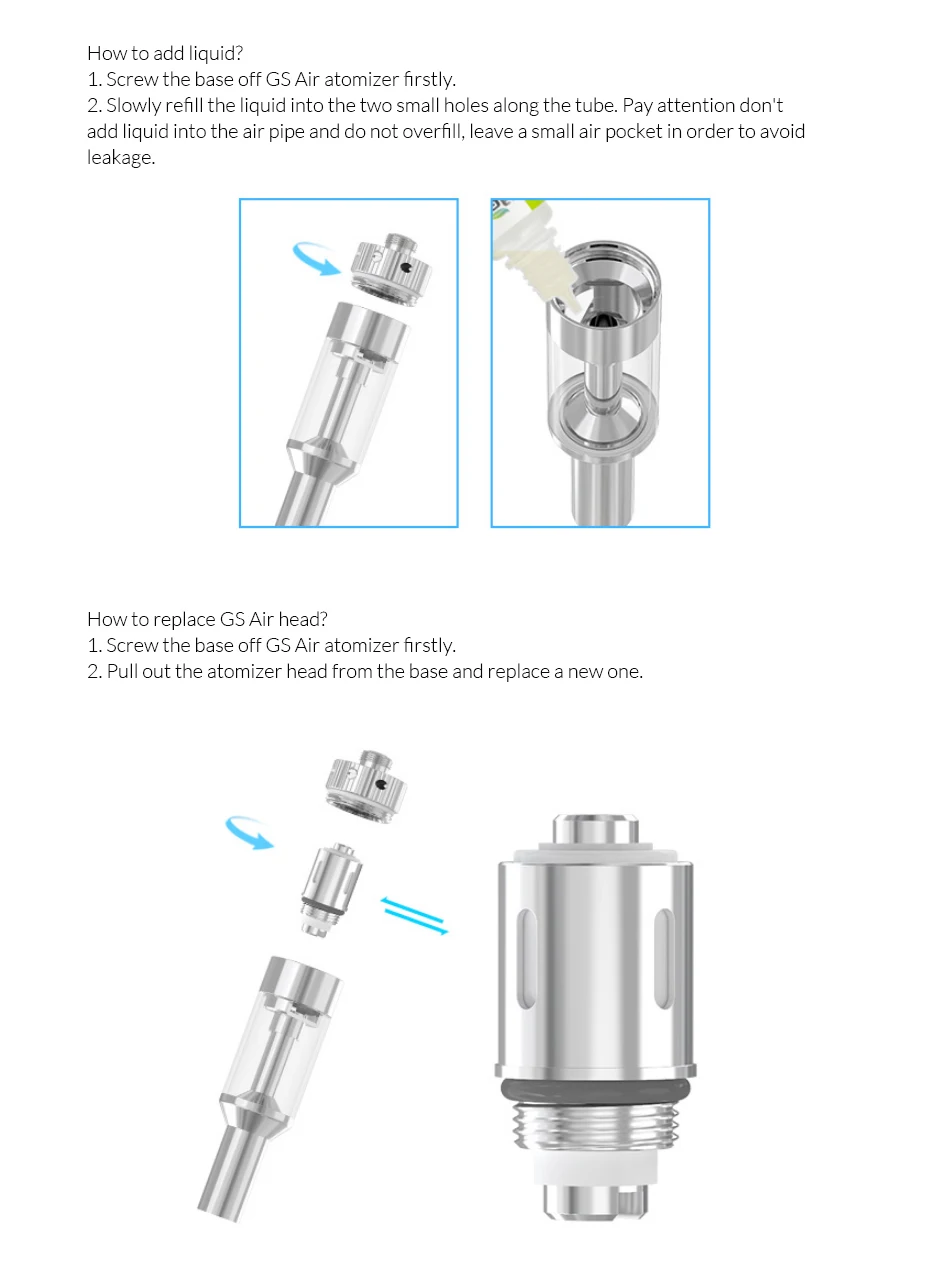 How to add liquid?
1. Screw the base off GS Air atomizer firstly.
2. Slowly refill the liquid into the two small holes along the tube. Pay attention don't add liquid into the air pipe and do not overfill, leave a small air pocket in order to avoid leakage.

How to replace GS Air head?
1. Screw the base off GS Air atomizer firstly.
2. Pull out the atomizer head from the base and replace a new one.