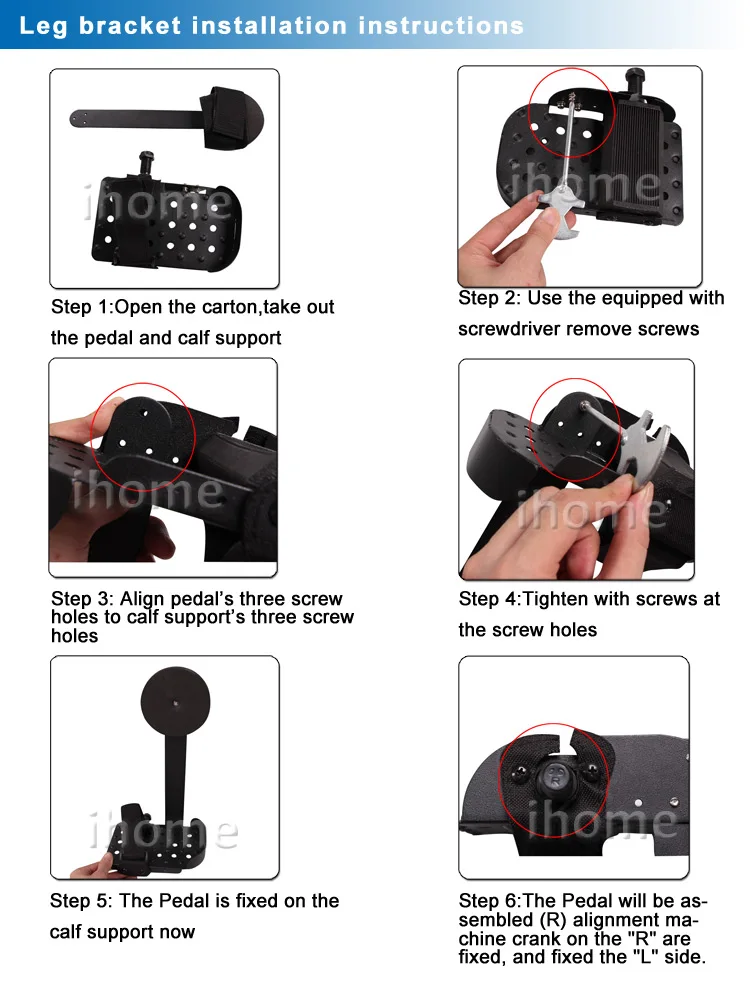 Leg bracket installation instructions

ihome

Step 1:Open the carton,take out the pedal and calf support

ihome

Step 2: Use the equipped with screwdriver remove screws

ihome

Step 3: Align pedal's three screw holes to calf support's three screw holes

ihome

Step 4:Tighten with screws at the screw holes

ihome

Step 5: The Pedal is fixed on the calf support now

ihome

Step 6:The Pedal will be assembled (R) alignment machine crank on the "R" are fixed, and fixed the "L" side.