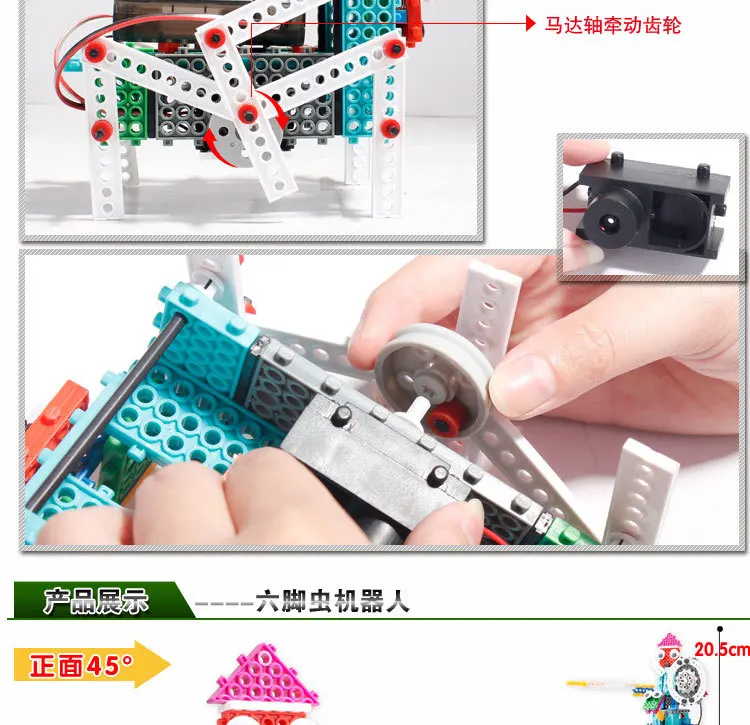 马达轴牵动齿轮

产品展示

----六脚虫机器人

正面45°

20.5cm