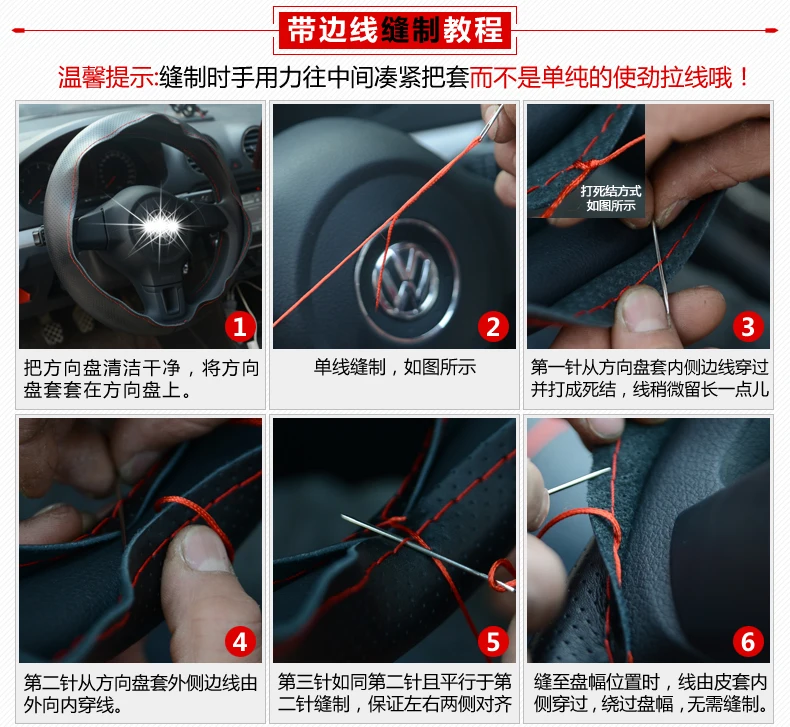 带边线缝制教程

温馨提示:缝制时手用力往中间凑紧把套而不是单纯的使劲拉线哦！

1
把方向盘清洁干净，将方向盘套套在方向盘上。

2
单线缝制，如图所示

打死结方式如图所示
3
第一针从方向盘套内侧边线穿过并打成死结，线稍微留长一点儿

4
第二针从方向盘套外侧边线由外向内穿线。

5
第三针如同第二针且平行于第二针缝制，保证左右两侧对齐

6
缝至盘幅位置时，线由皮套内侧穿过，绕过盘幅，无需缝制。