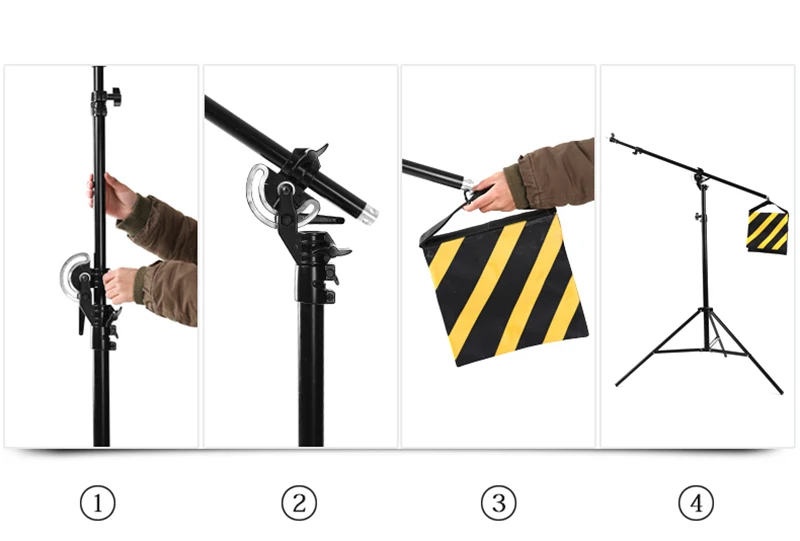 ①

②

③

④