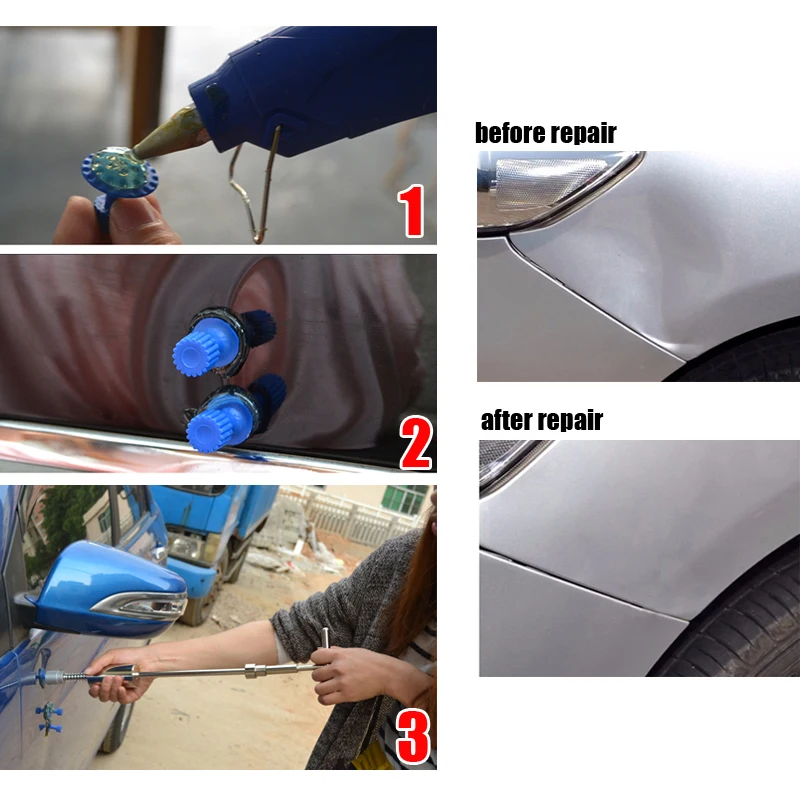 1

2

3

before repair

after repair