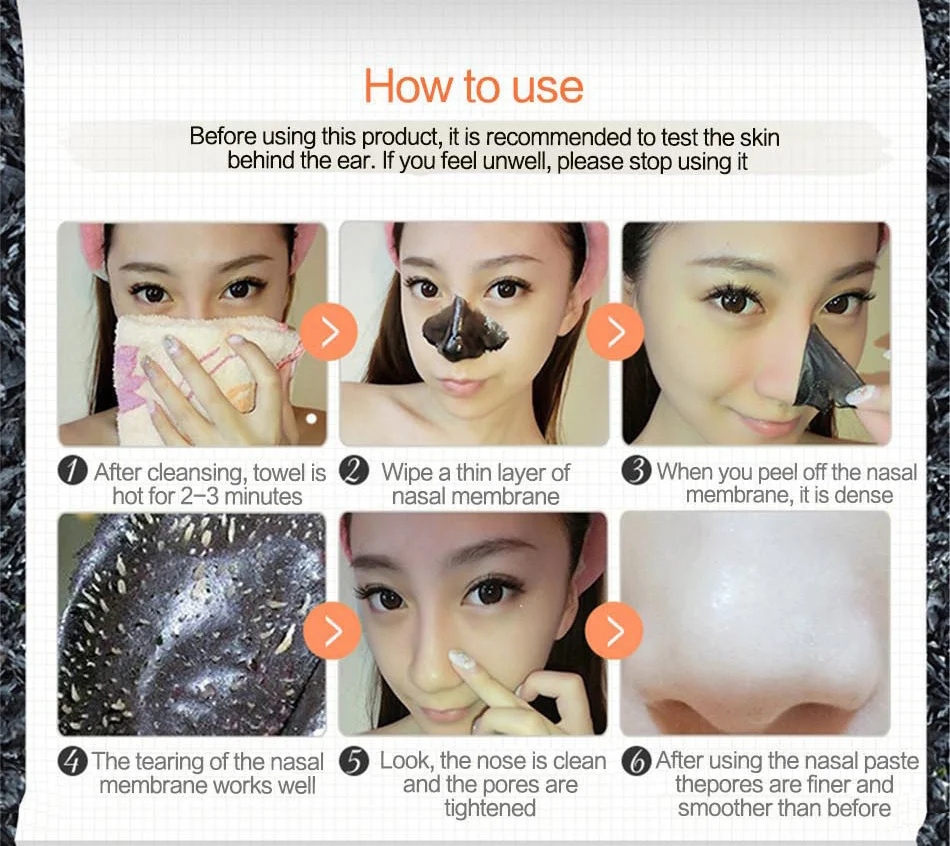 How to use

Before using this product, it is recommended to test the skin behind the ear. If you feel unwell, please stop using it

1 After cleansing, towel is hot for 2–3 minutes

2 Wipe a thin layer of nasal membrane

3 When you peel off the nasal membrane, it is dense

4 The tearing of the nasal membrane works well

5 Look, the nose is clean and the pores are tightened

6 After using the nasal paste thepores are finer and smoother than before