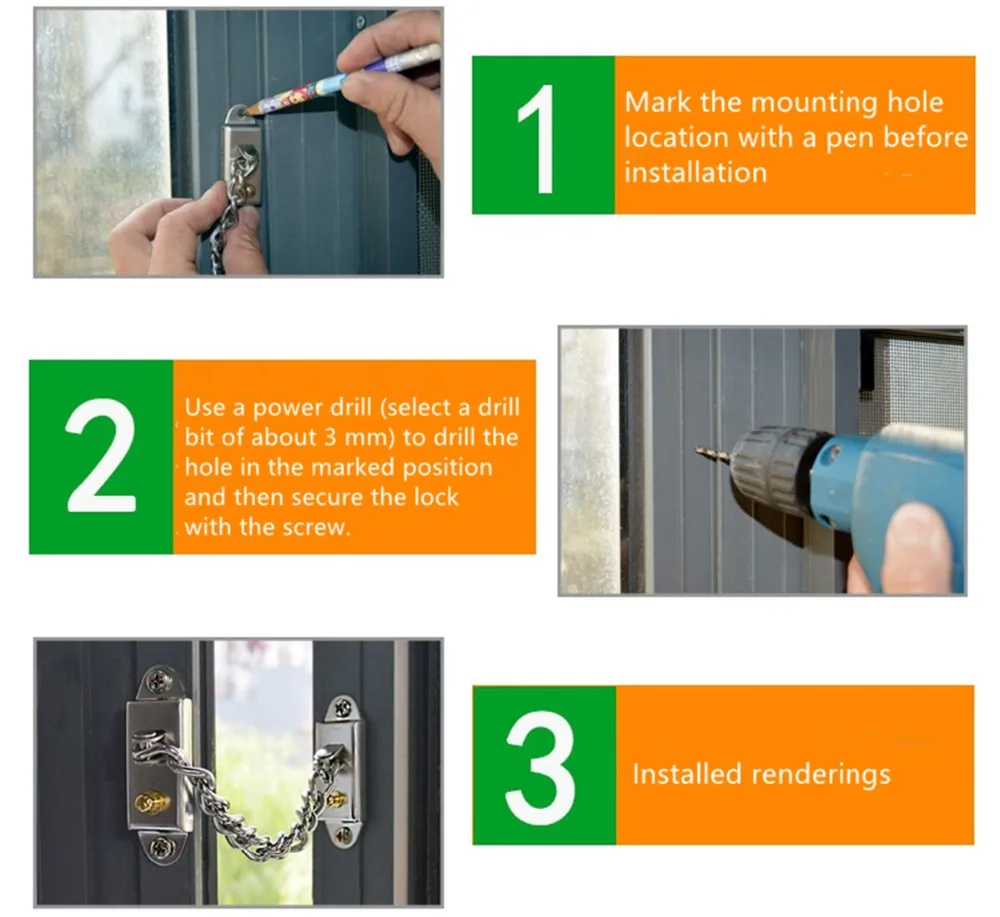 1

Mark the mounting hole location with a pen before installation

2

Use a power drill (select a drill bit of about 3 mm) to drill the hole in the marked position and then secure the lock with the screw.

3

Installed renderings