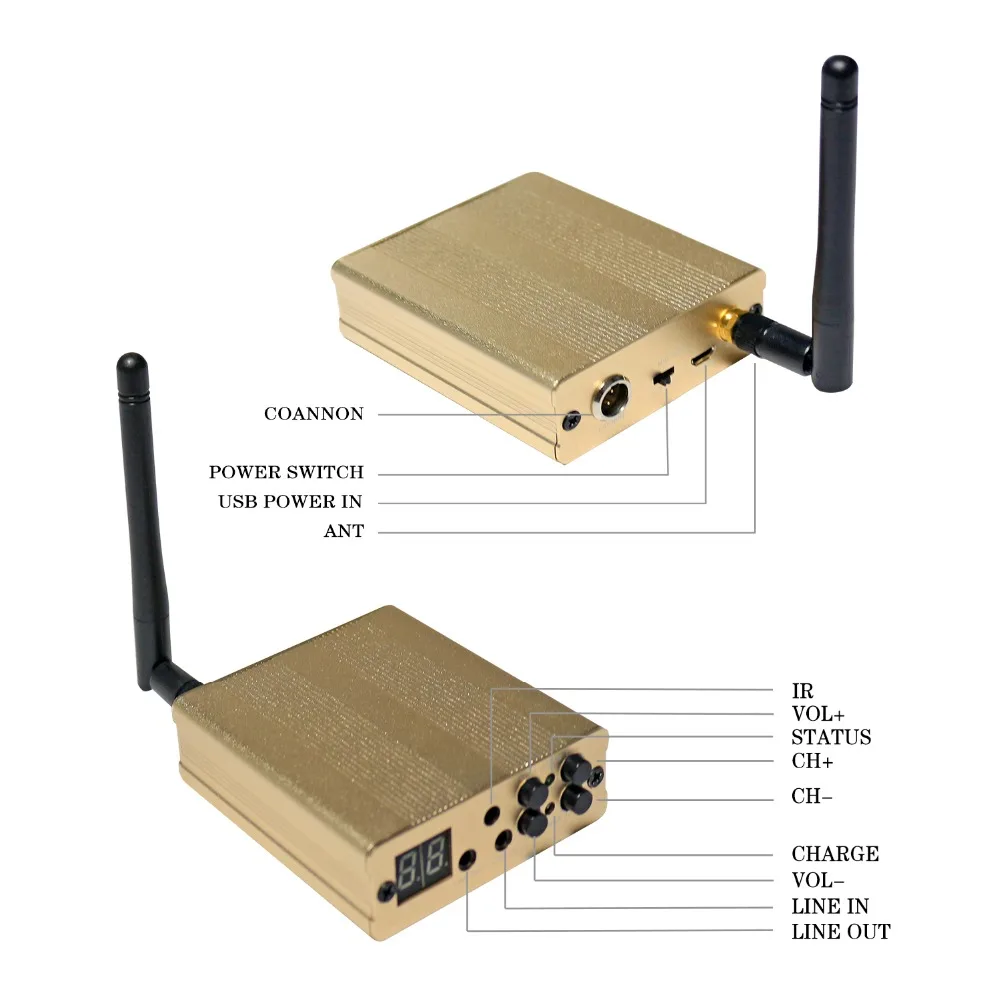 COANNON

POWER SWITCH
USB POWER IN
ANT

IR
VOL+
STATUS
CH+
CH−

CHARGE
VOL−
LINE IN
LINE OUT