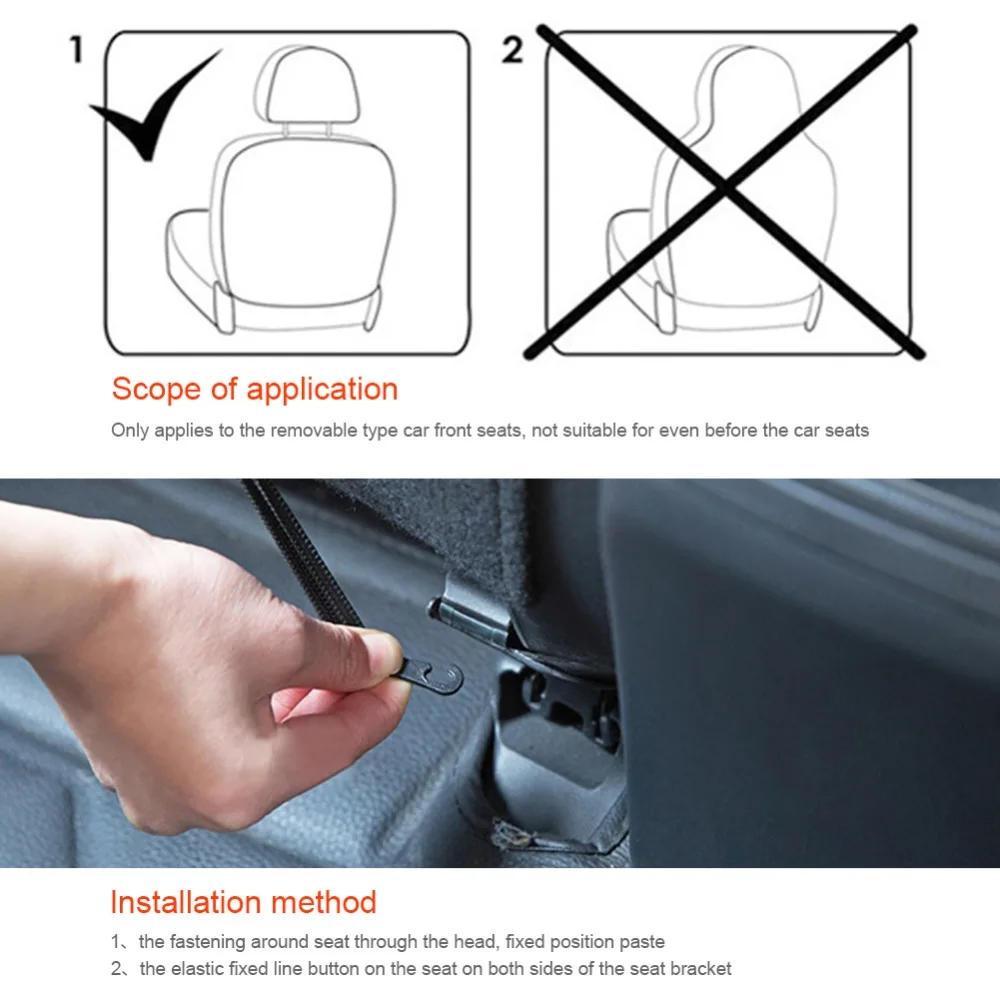 1

2

Scope of application

Only applies to the removable type car front seats, not suitable for even before the car seats

Installation method

1、the fastening around seat through the head, fixed position paste
2、the elastic fixed line button on the seat on both sides of the seat bracket