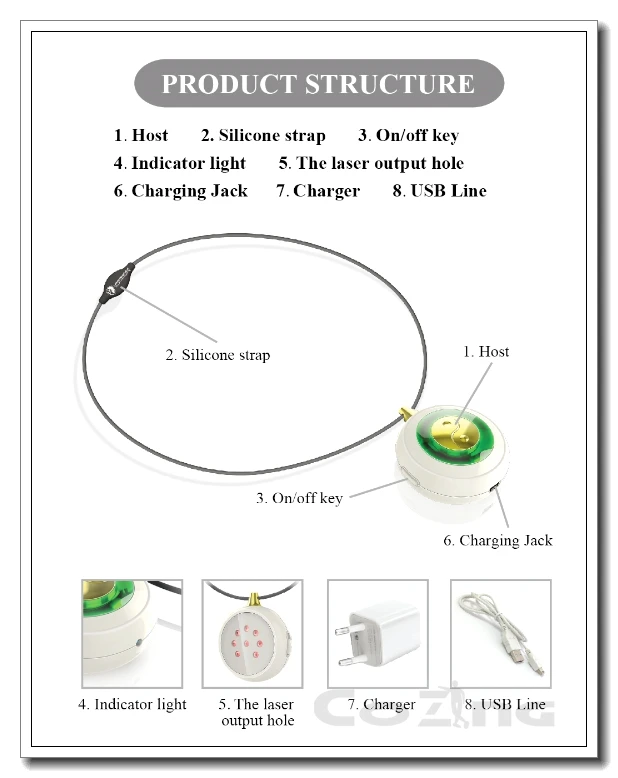 PRODUCT STRUCTURE

1. Host 2. Silicone strap 3. On/off key
4. Indicator light 5. The laser output hole
6. Charging Jack 7. Charger 8. USB Line

2. Silicone strap

1. Host

3. On/off key

6. Charging Jack

4. Indicator light

5. The laser output hole

7. Charger

8. USB Line

COZING