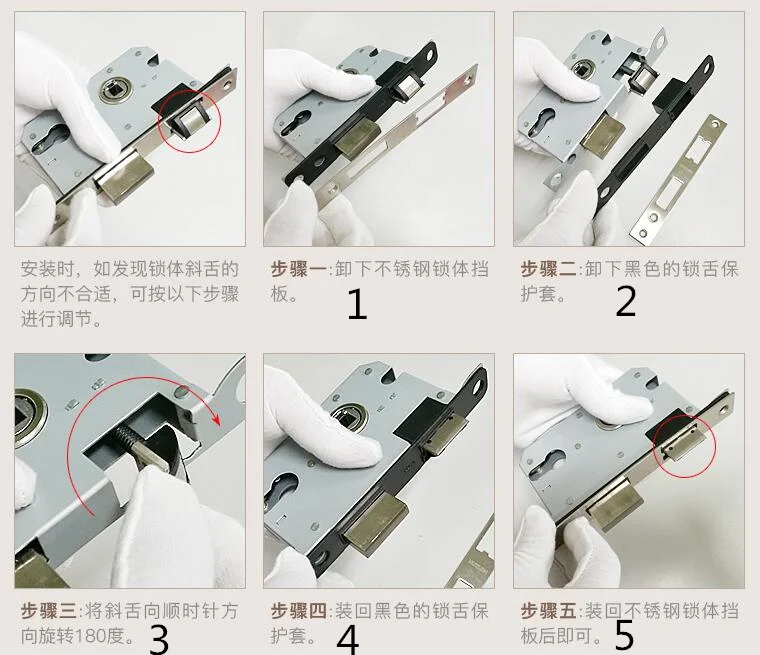 安装时，如发现锁体斜舌的方向不合适，可按以下步骤进行调节。

步骤一:卸下不锈钢锁体挡板。 1

步骤二:卸下黑色的锁舌保护套。 2

步骤三:将斜舌向顺时针方向旋转180度。 3

步骤四:装回黑色的锁舌保护套。 4

步骤五:装回不锈钢锁体挡板后即可。 5