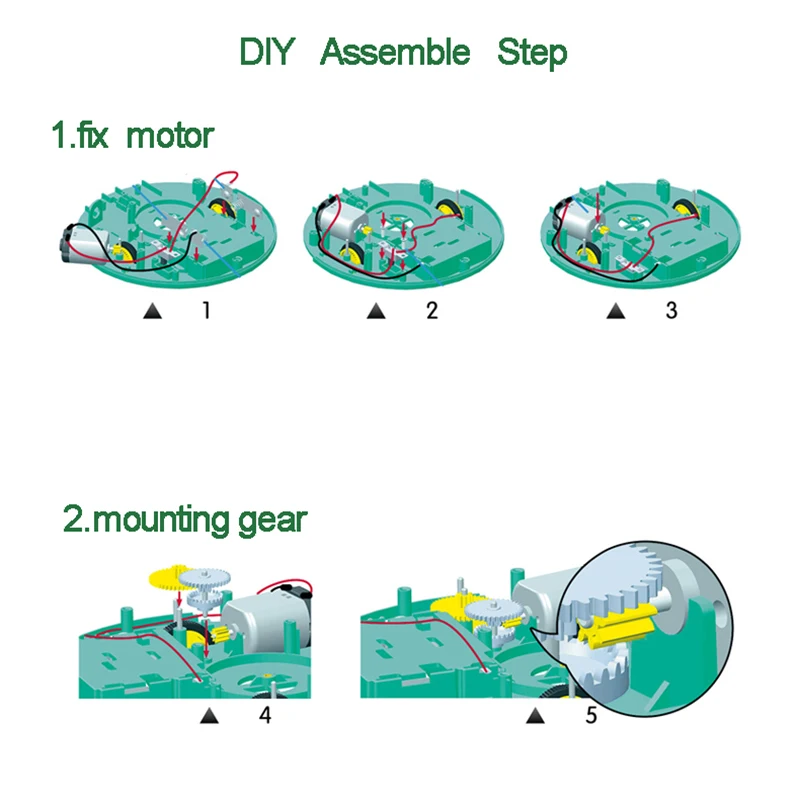 DIY Assemble Step

1.fix motor

▲ 1

▲ 2

▲ 3

2.mounting gear

▲ 4

▲ 5