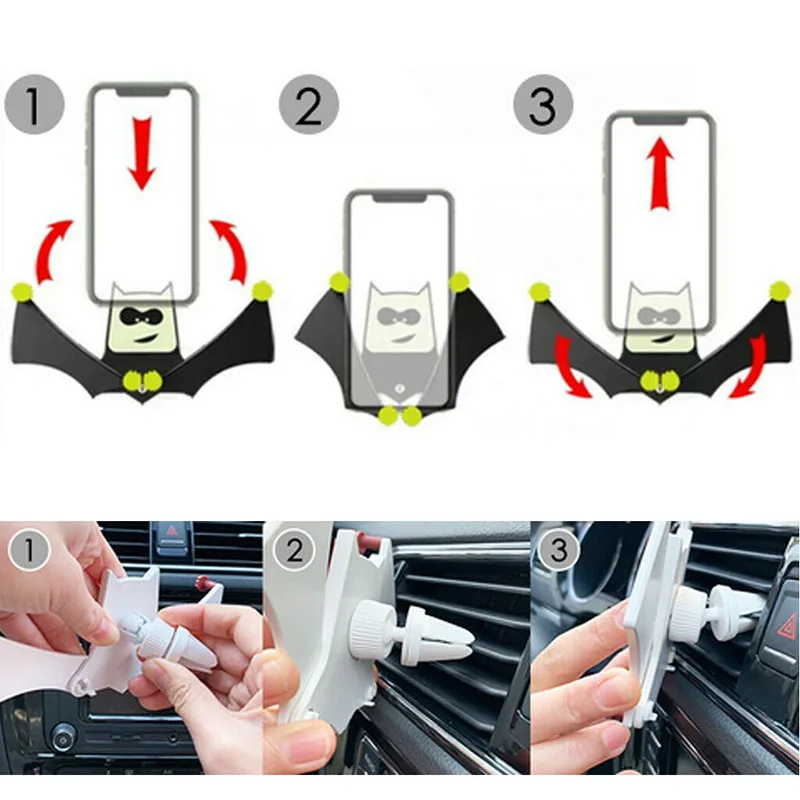 1
2
3
1
2
3