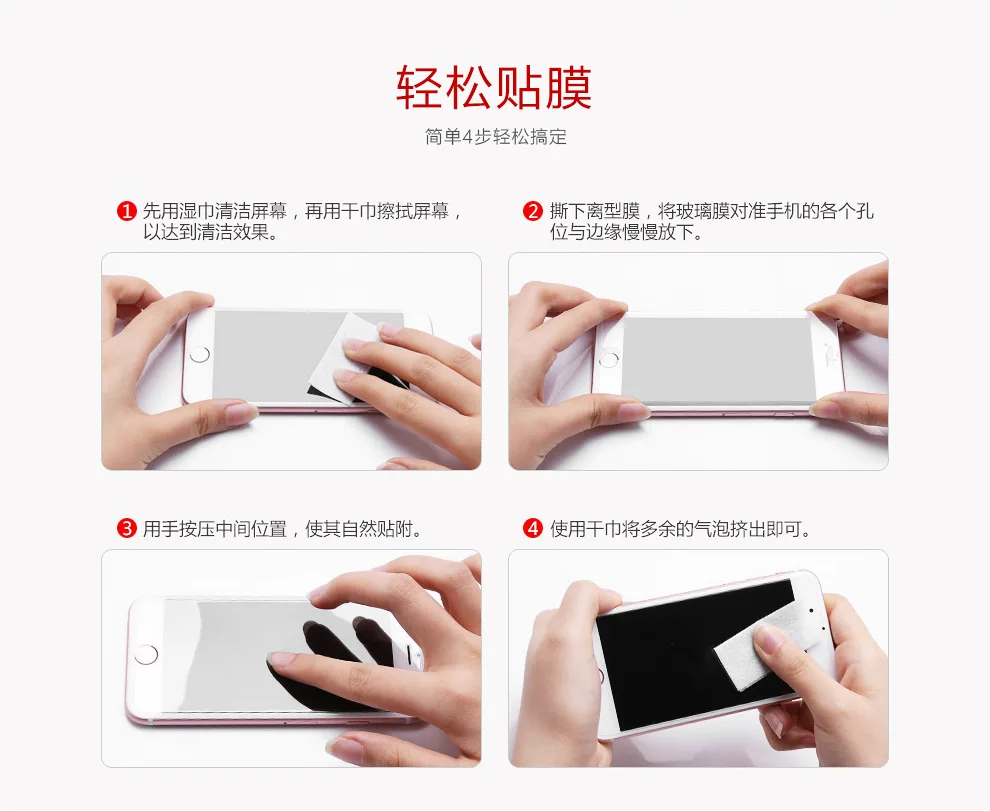 轻松贴膜

简单4步轻松搞定

1 先用湿巾清洁屏幕，再用干巾擦拭屏幕，以达到清洁效果。

2 撕下离型膜，将玻璃膜对准手机的各个孔位与边缘慢慢放下。

3 用手按压中间位置，使其自然贴附。

4 使用干巾将多余的气泡挤出即可。