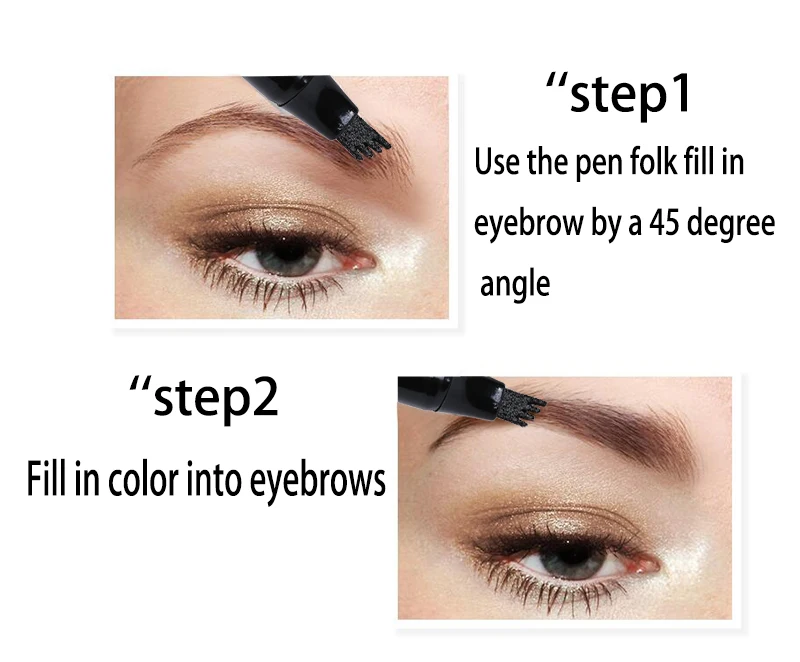 “step1

Use the pen folk fill in eyebrow by a 45 degree angle

“step2

Fill in color into eyebrows